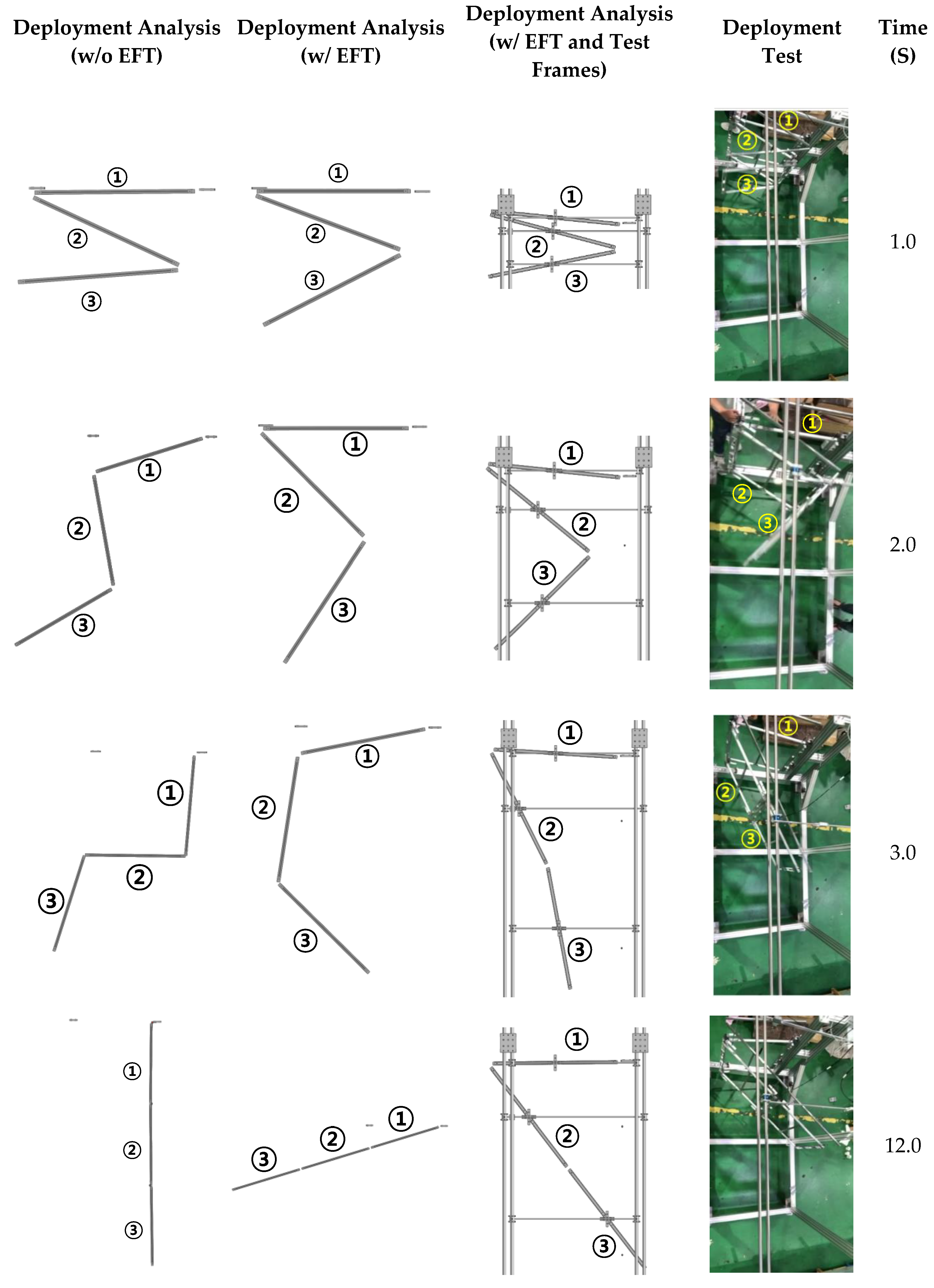 | Deployment Analysis (w/o EFT) | Deployment Analysis (w/ EFT) | Deployment Analysis (w/ EFT and Test Frames) | Deployment Test | Time (S) |
|---|---|---|---|---|
| ① ② ③ | ① ② ③ | ① ② ③ | ① ② ③ | 1.0 |
| ① ② ③ | ① ② ③ | ① ② ③ | ① ② ③ | 2.0 |
| ① ② ③ | ① ② ③ | ① ② ③ | ① ② ③ | 3.0 |
| ① ② ③ | ③ ② ① | ① ② ③ | | 12.0 |