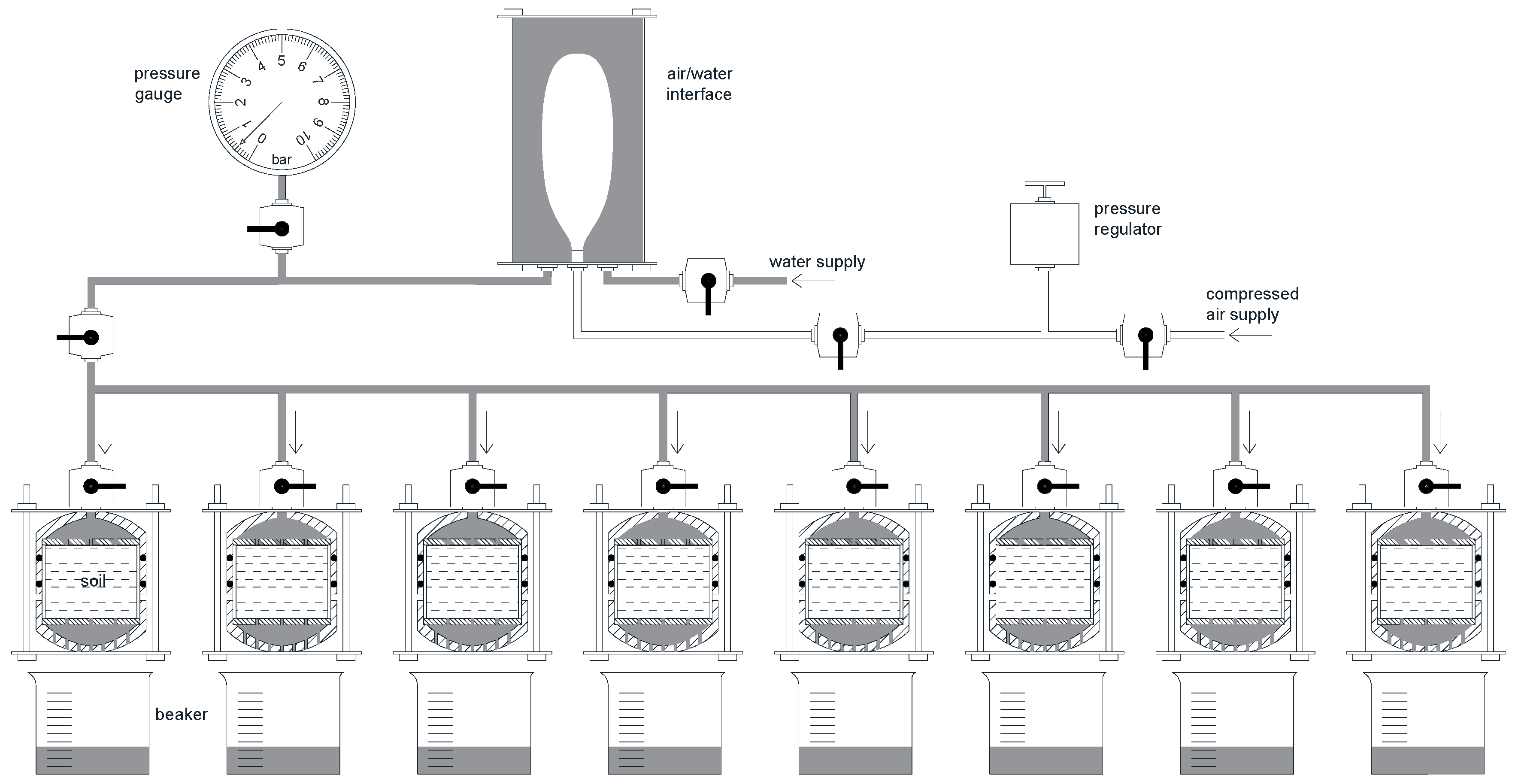 pressure gauge

0 1 2 3 4 5 6 7 8 9 10
bar

air/water interface

pressure regulator

water supply

compressed air supply

soil

beaker