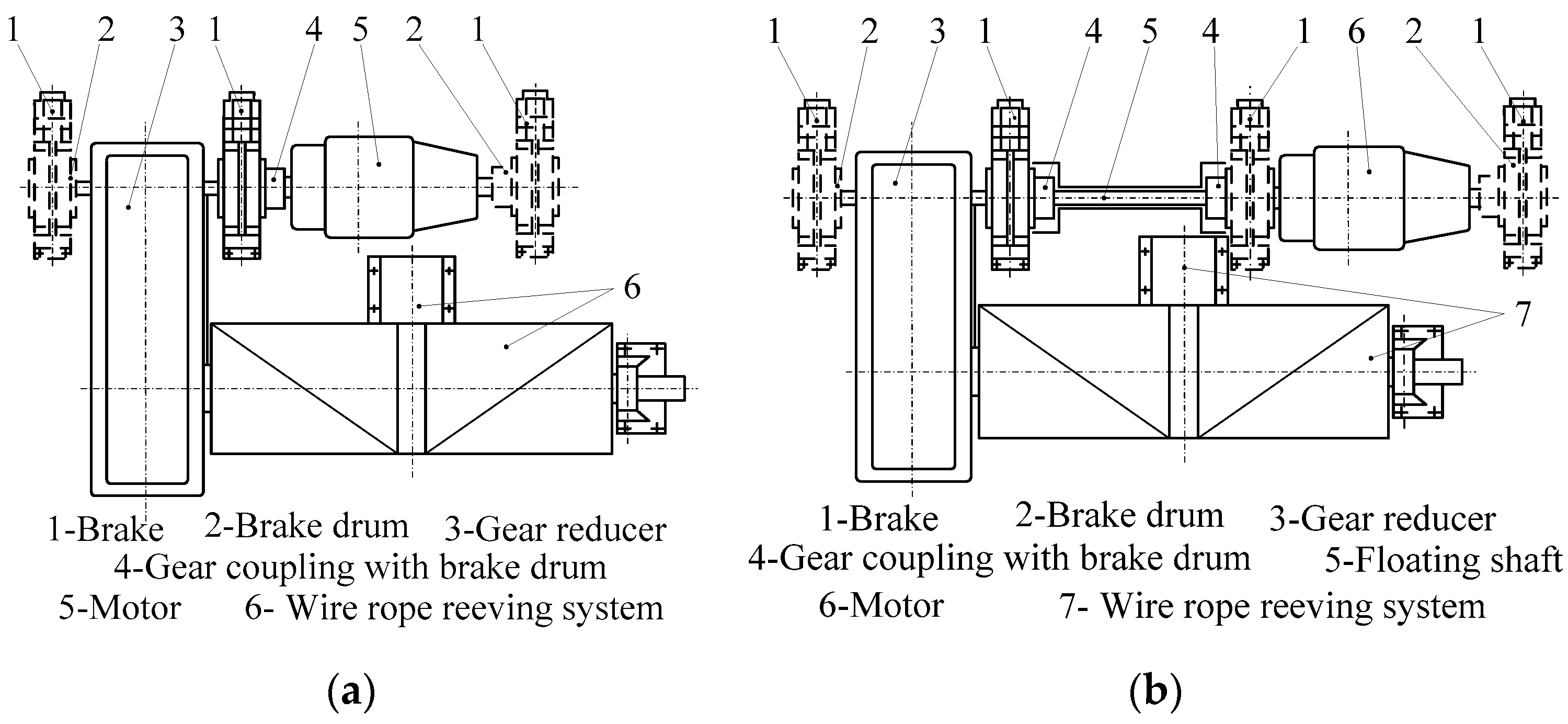 1 2 3 1 4 5 2 1

6

1-Brake 2-Brake drum 3-Gear reducer
4-Gear coupling with brake drum
5-Motor 6- Wire rope reeving system

(a)

1 2 3 1 4 5 4 1 6 2 1

7

1-Brake 2-Brake drum 3-Gear reducer
4-Gear coupling with brake drum 5-Floating shaft
6-Motor 7- Wire rope reeving system

(b)