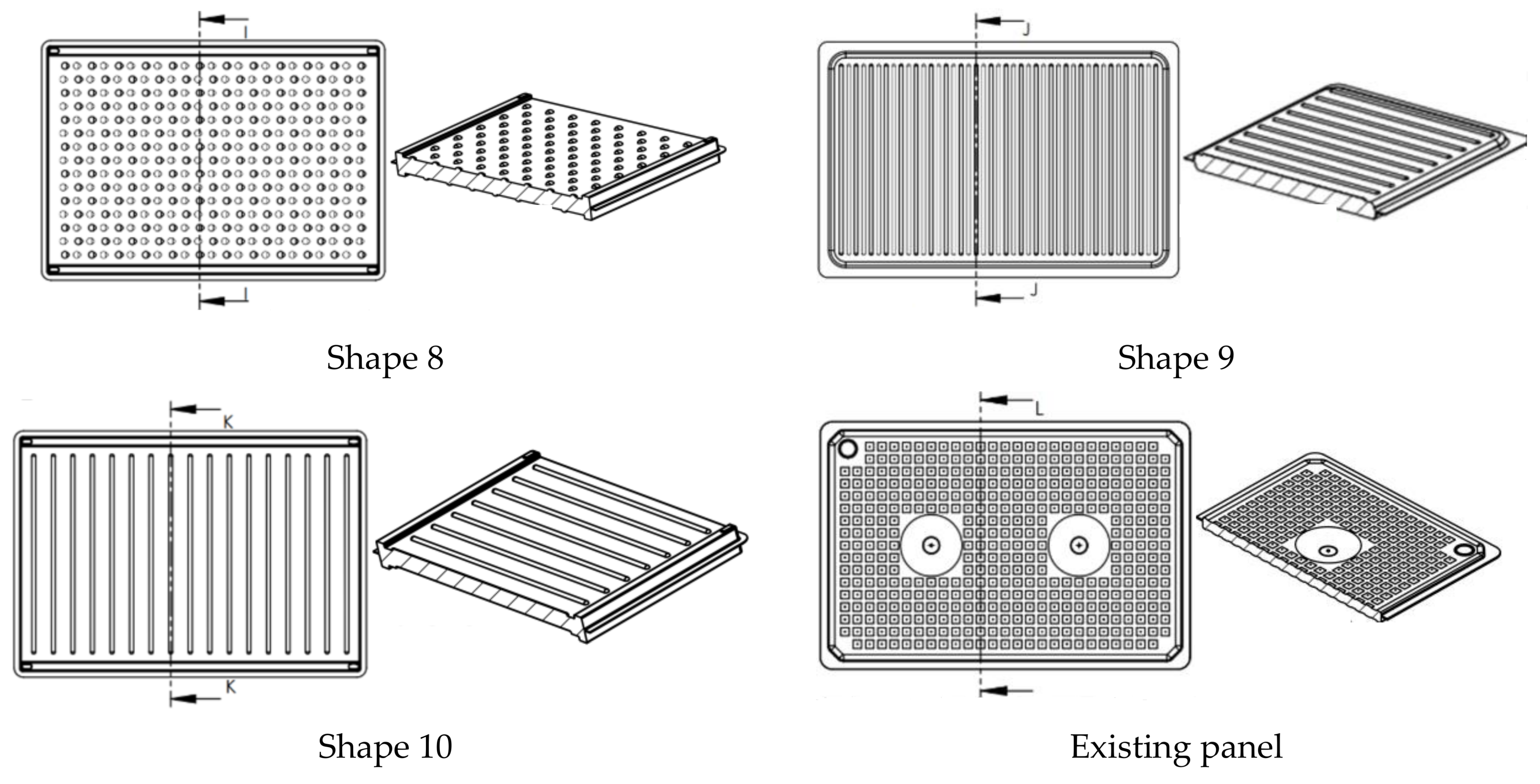 I

I

Shape 8

J

J

Shape 9

K

K

Shape 10

L

Existing panel