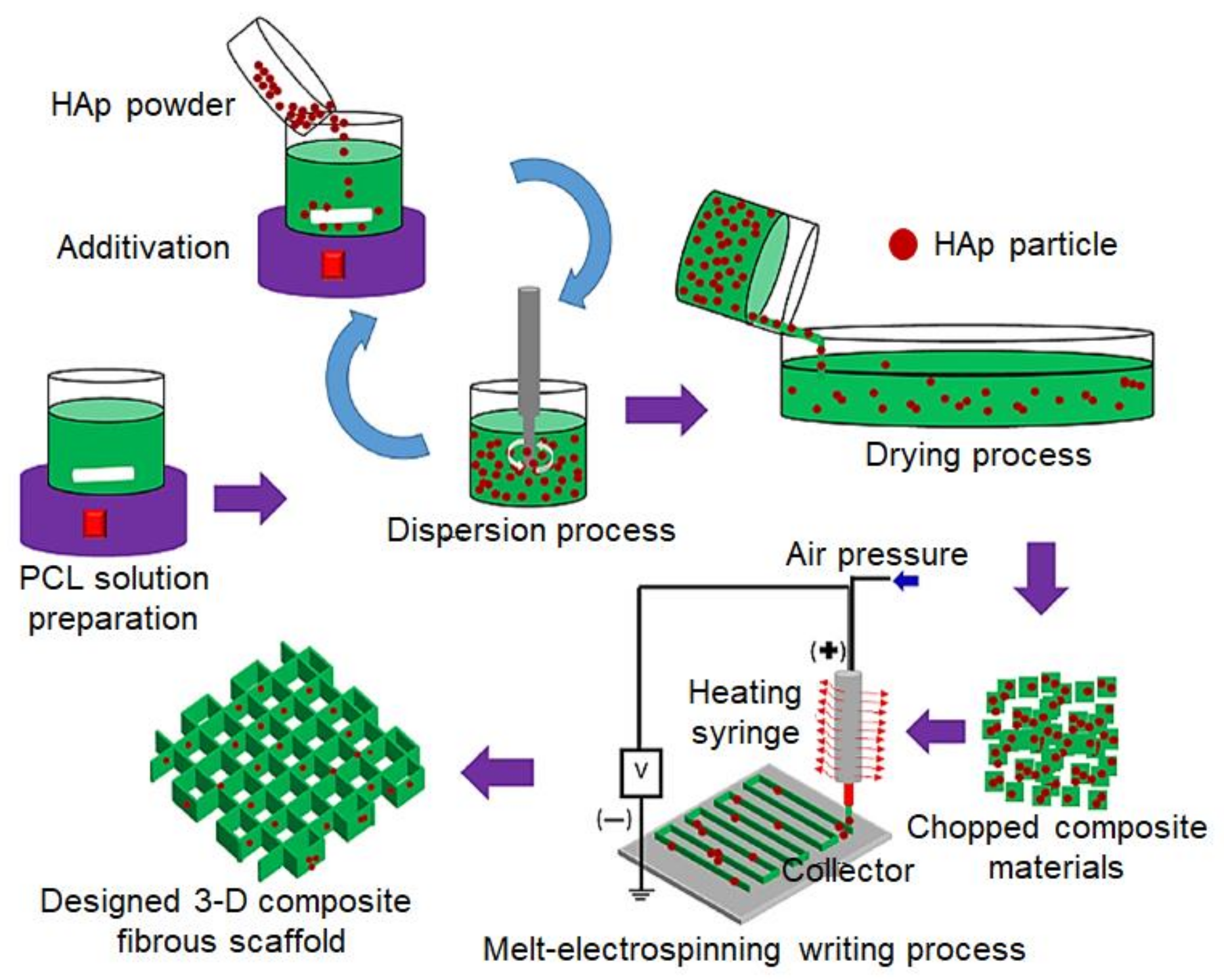 HAp powder

Additivation

HAp particle

PCL solution preparation

Dispersion process

Drying process

Air pressure

(+)

Heating syringe

V

(−)

Collector

Chopped composite materials

Designed 3-D composite fibrous scaffold

Melt-electrospinning writing process