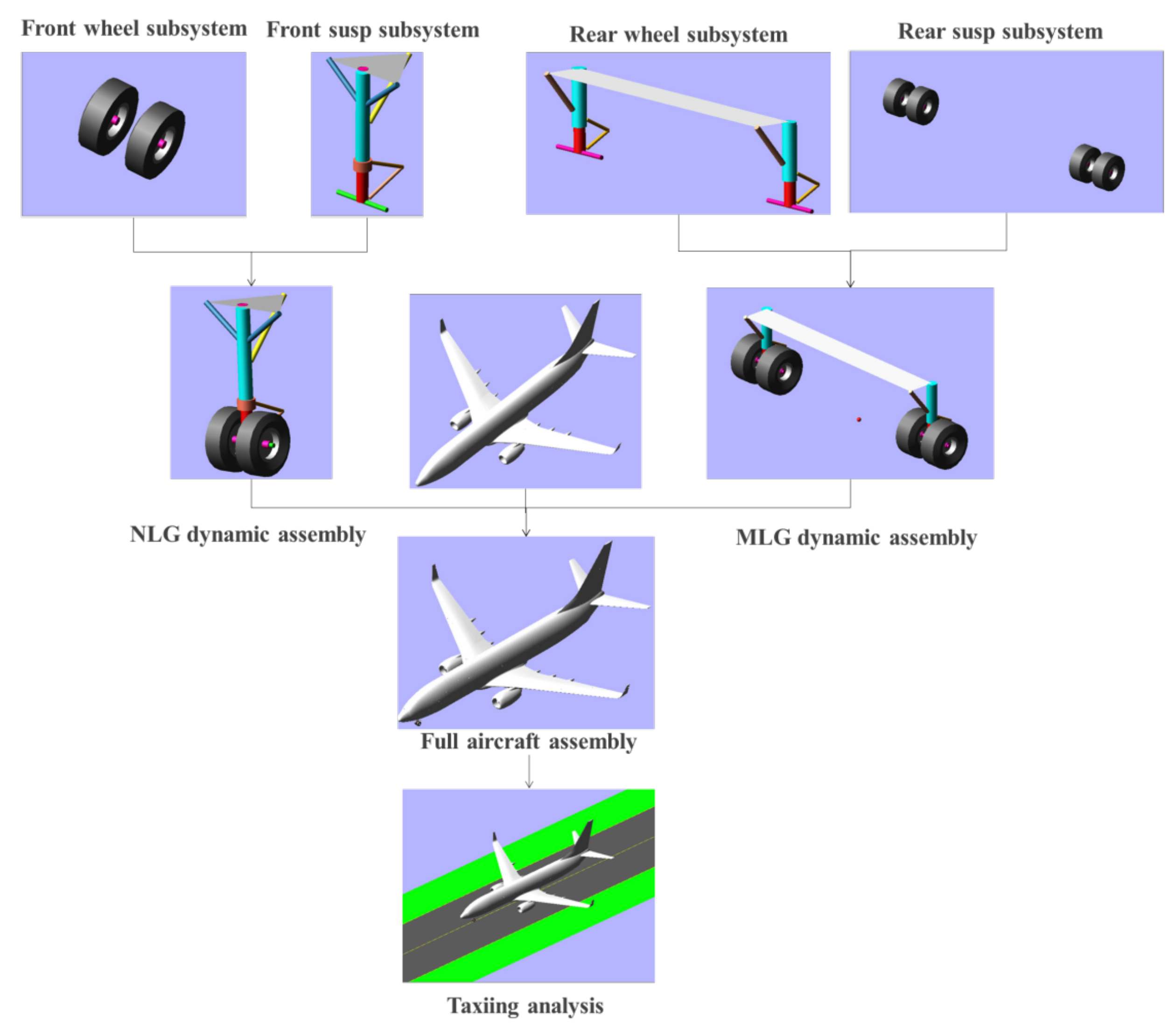 Front wheel subsystem

Front susp subsystem

Rear wheel subsystem

Rear susp subsystem

NLG dynamic assembly

MLG dynamic assembly

Full aircraft assembly

Taxiing analysis