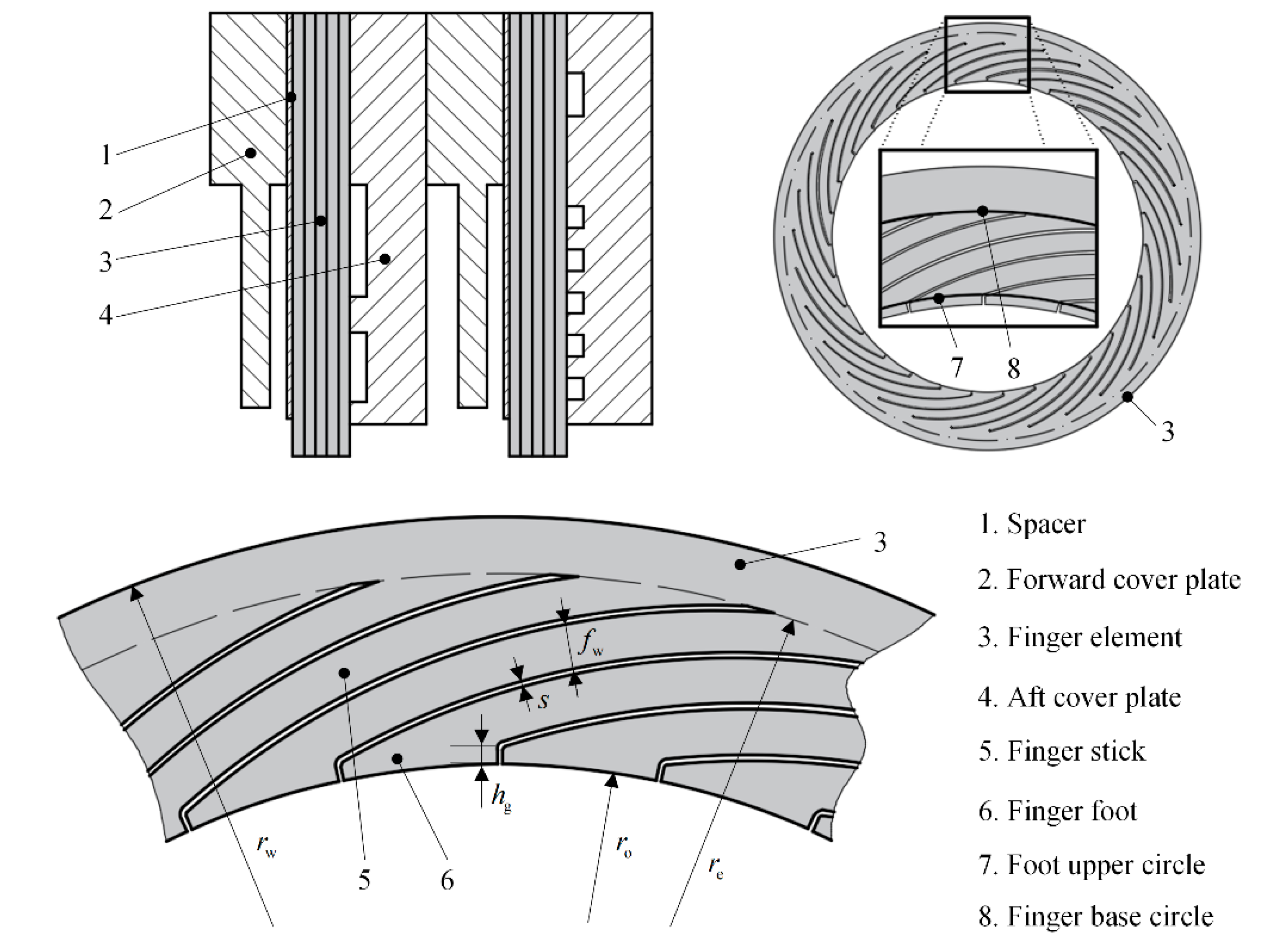 1
2
3
4

7
8
3

3
$f_w$
$s$
$h_g$
$r_w$
5
6
$r_o$
$r_e$

1. Spacer
2. Forward cover plate
3. Finger element
4. Aft cover plate
5. Finger stick
6. Finger foot
7. Foot upper circle
8. Finger base circle