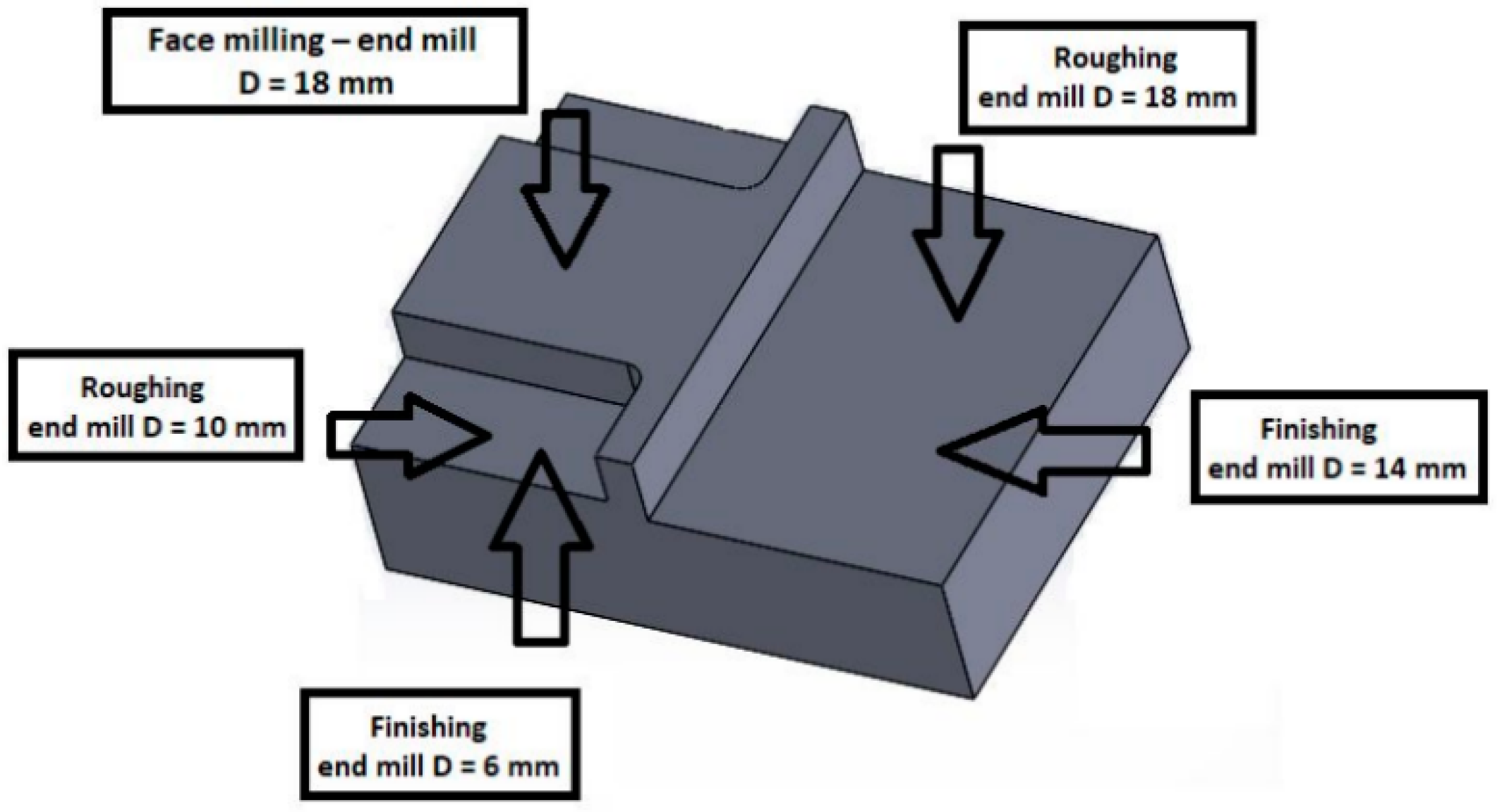 Face milling – end mill
D = 18 mm

Roughing
end mill D = 18 mm

Roughing
end mill D = 10 mm

Finishing
end mill D = 14 mm

Finishing
end mill D = 6 mm