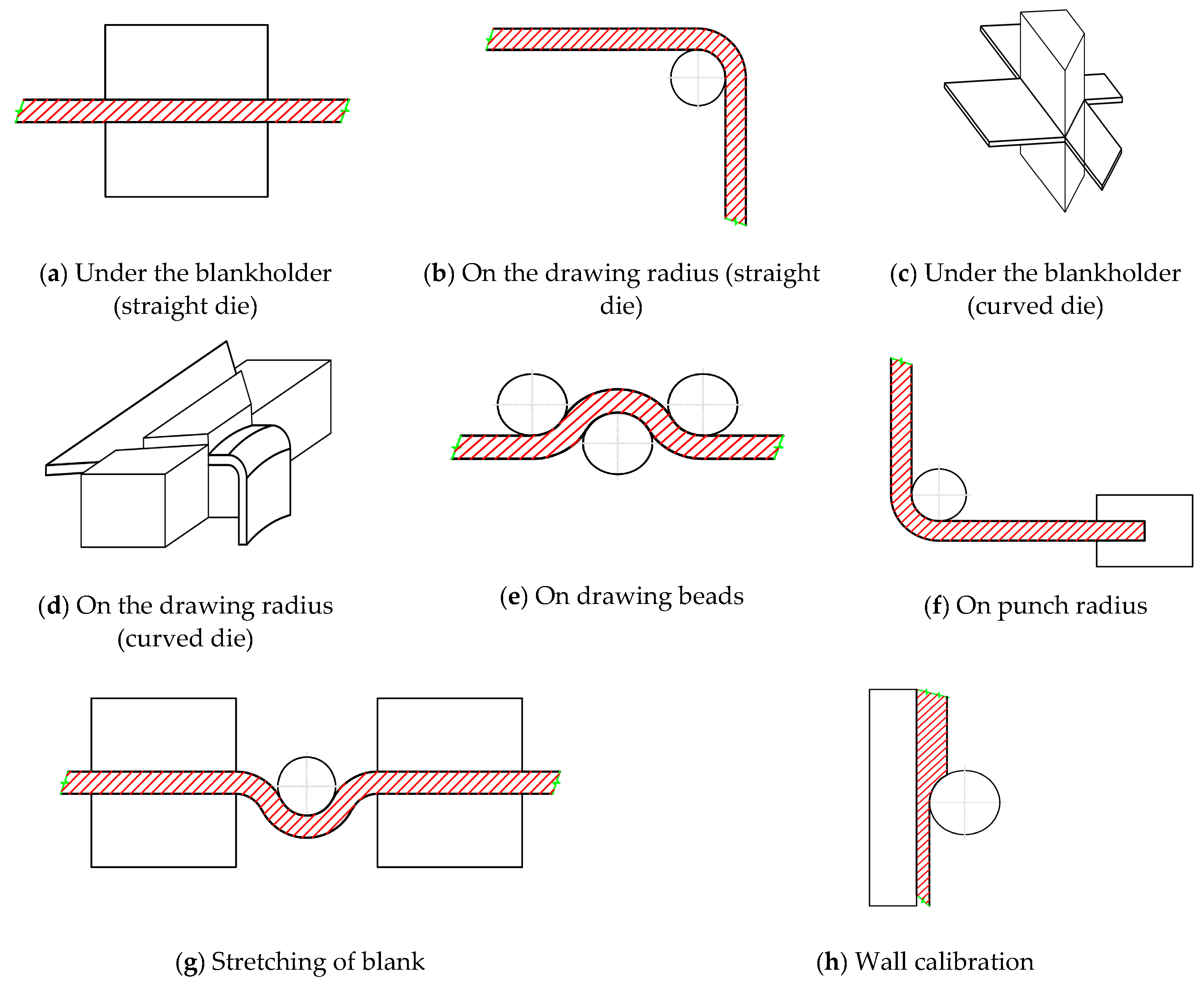 (a) Under the blankholder (straight die)

(b) On the drawing radius (straight die)

(c) Under the blankholder (curved die)

(d) On the drawing radius (curved die)

(e) On drawing beads

(f) On punch radius

(g) Stretching of blank

(h) Wall calibration