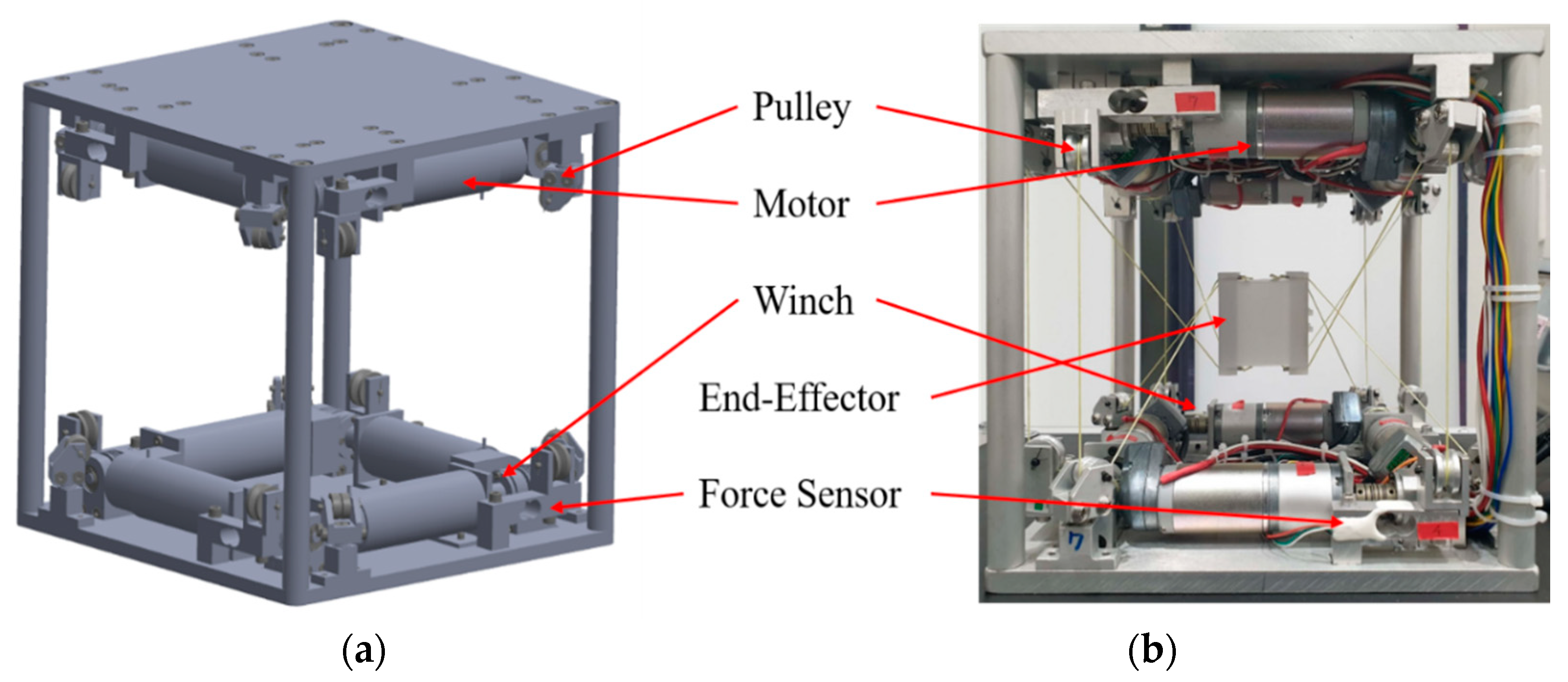 Pulley

Motor

Winch

End-Effector

Force Sensor

7

7

(a)

(b)