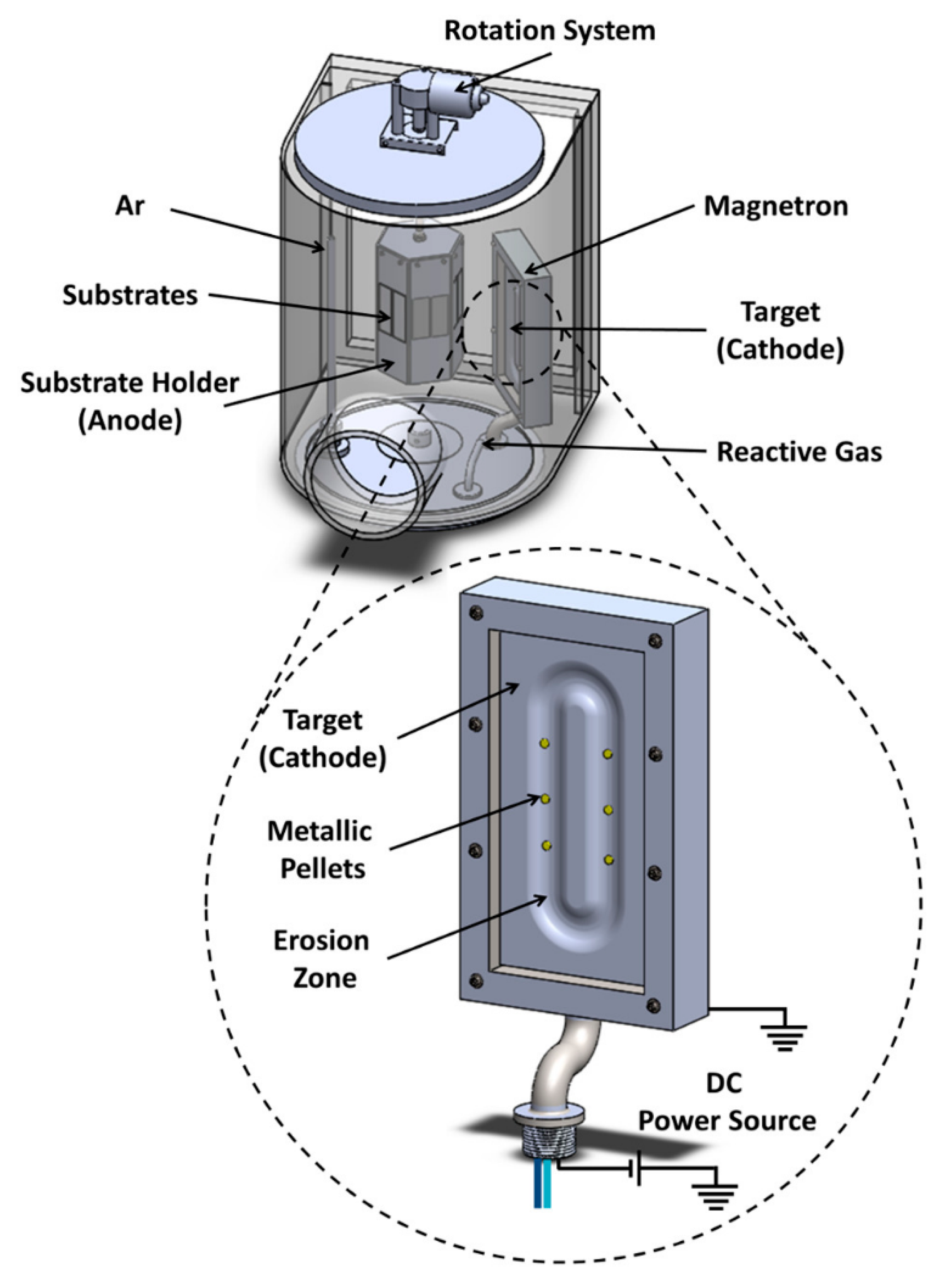 Rotation System

Ar

Magnetron

Substrates

Target (Cathode)

Substrate Holder (Anode)

Reactive Gas

Target (Cathode)

Metallic Pellets

Erosion Zone

DC Power Source