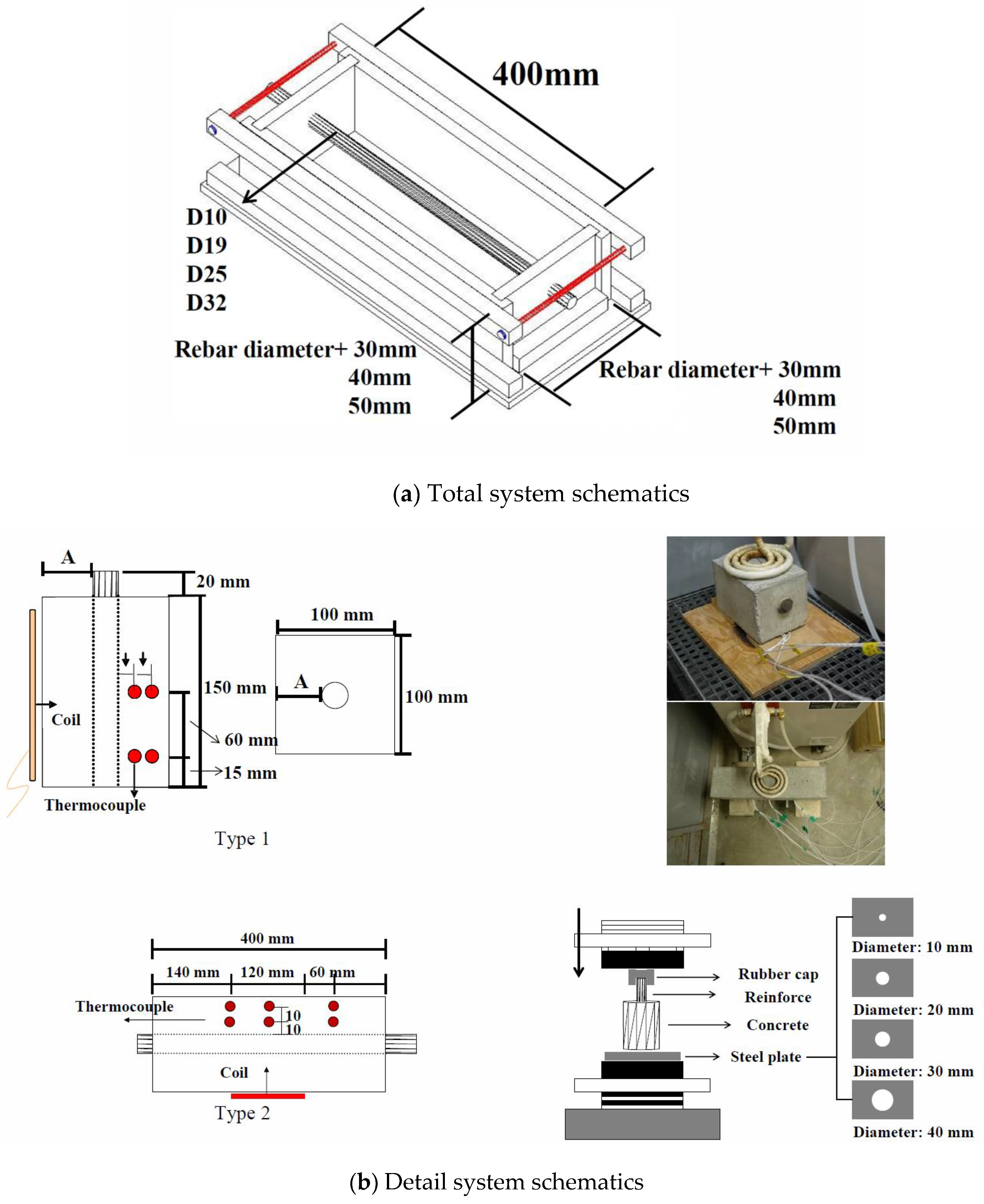 400mm

D10
D19
D25
D32

Rebar diameter+ 30mm
40mm
50mm

Rebar diameter+ 30mm
40mm
50mm

(a) Total system schematics

A

20 mm

150 mm

60 mm

15 mm

Coil

Thermocouple

100 mm

A

100 mm

Type 1

400 mm

140 mm

120 mm

60 mm

Thermocouple

10

10

Coil

Type 2

Rubber cap

Reinforce

Concrete

Steel plate

Diameter: 10 mm

Diameter: 20 mm

Diameter: 30 mm

Diameter: 40 mm

(b) Detail system schematics