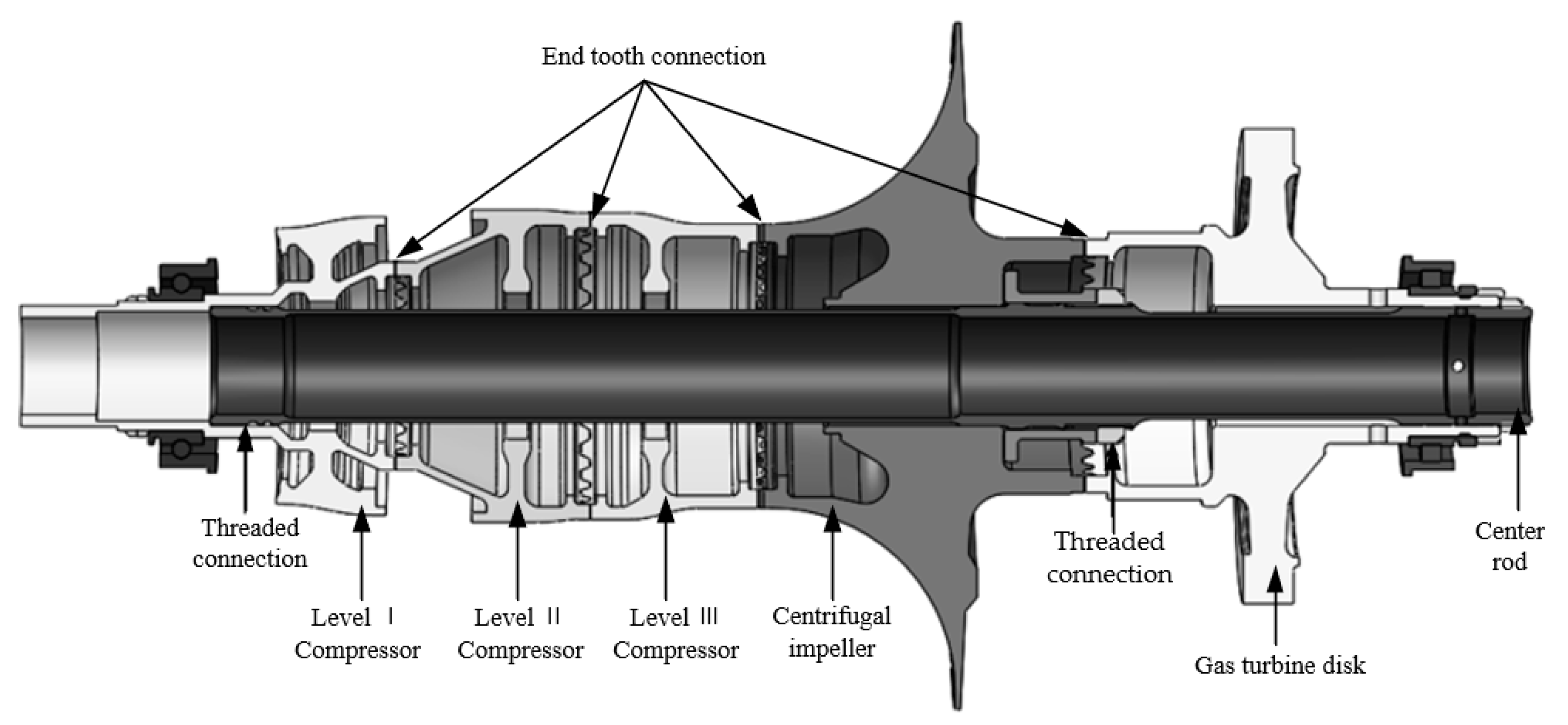 End tooth connection

Threaded connection

Level Ⅰ Compressor

Level Ⅱ Compressor

Level Ⅲ Compressor

Centrifugal impeller

Threaded connection

Gas turbine disk

Center rod