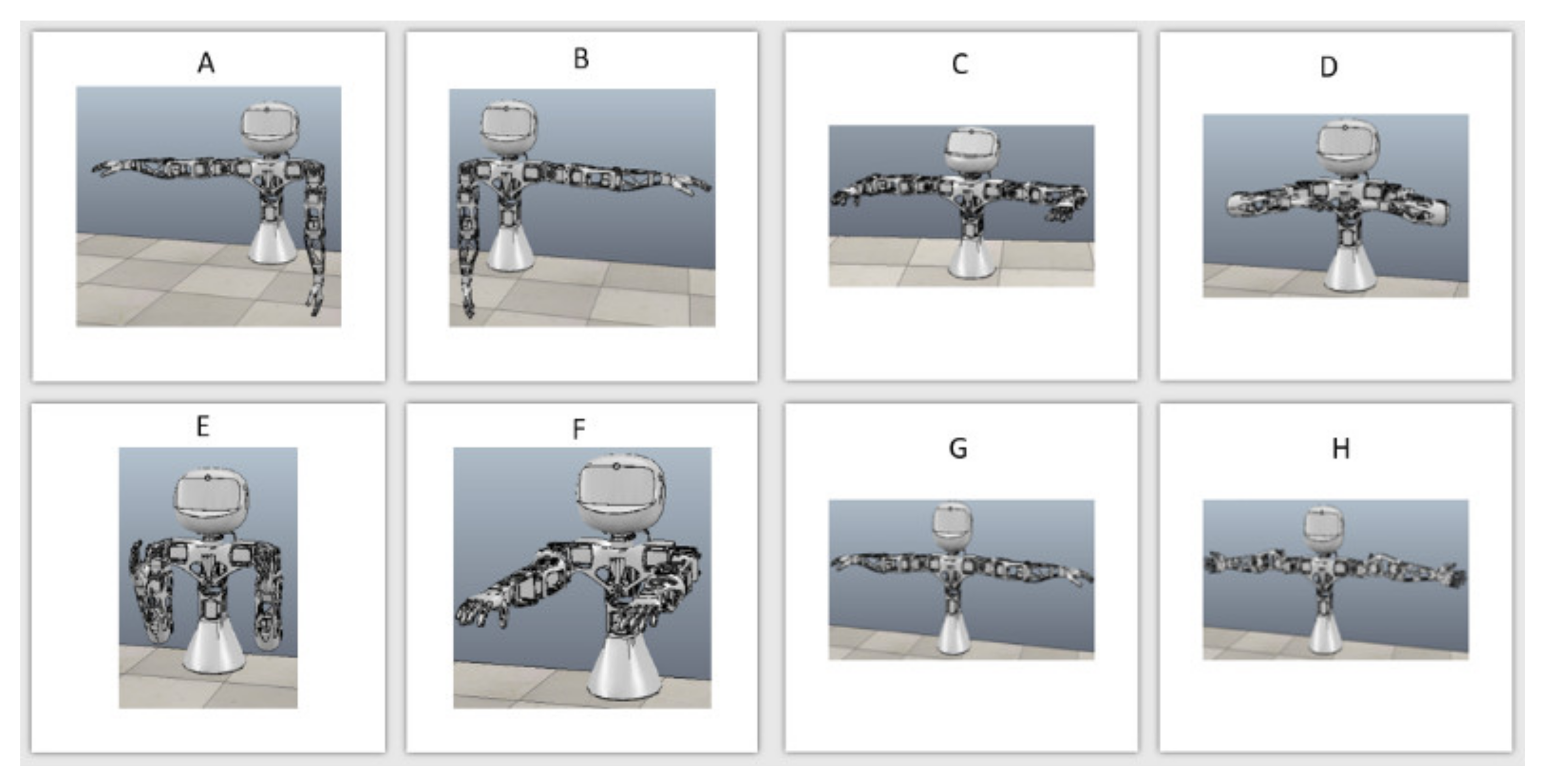 A

B

C

D

E

F

G

H