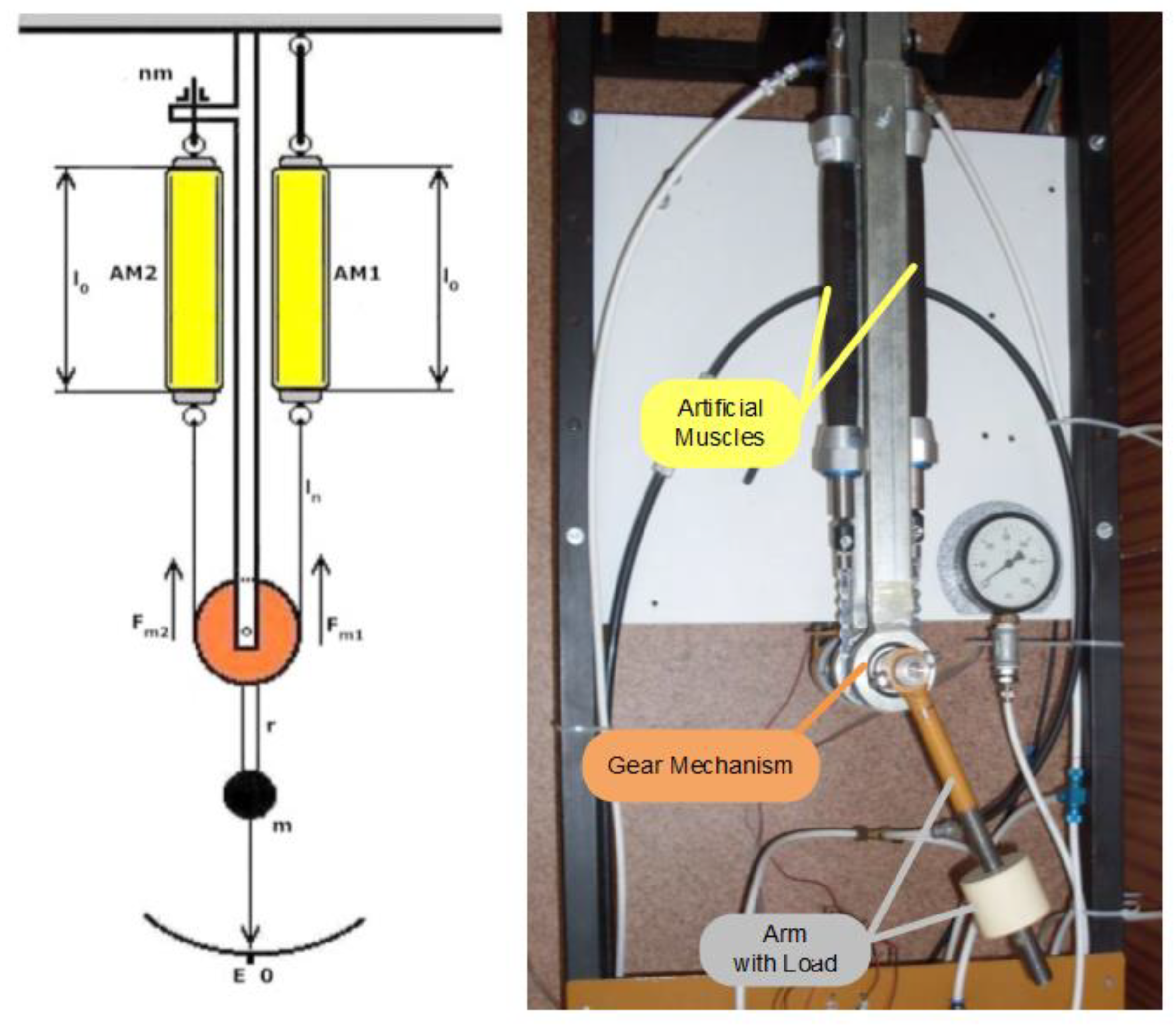 nm

$l_0$ AM2

AM1 $l_0$

$l_n$

$F_{m2}$

$F_{m1}$

r

m

E 0

Artificial Muscles

Gear Mechanism

Arm with Load