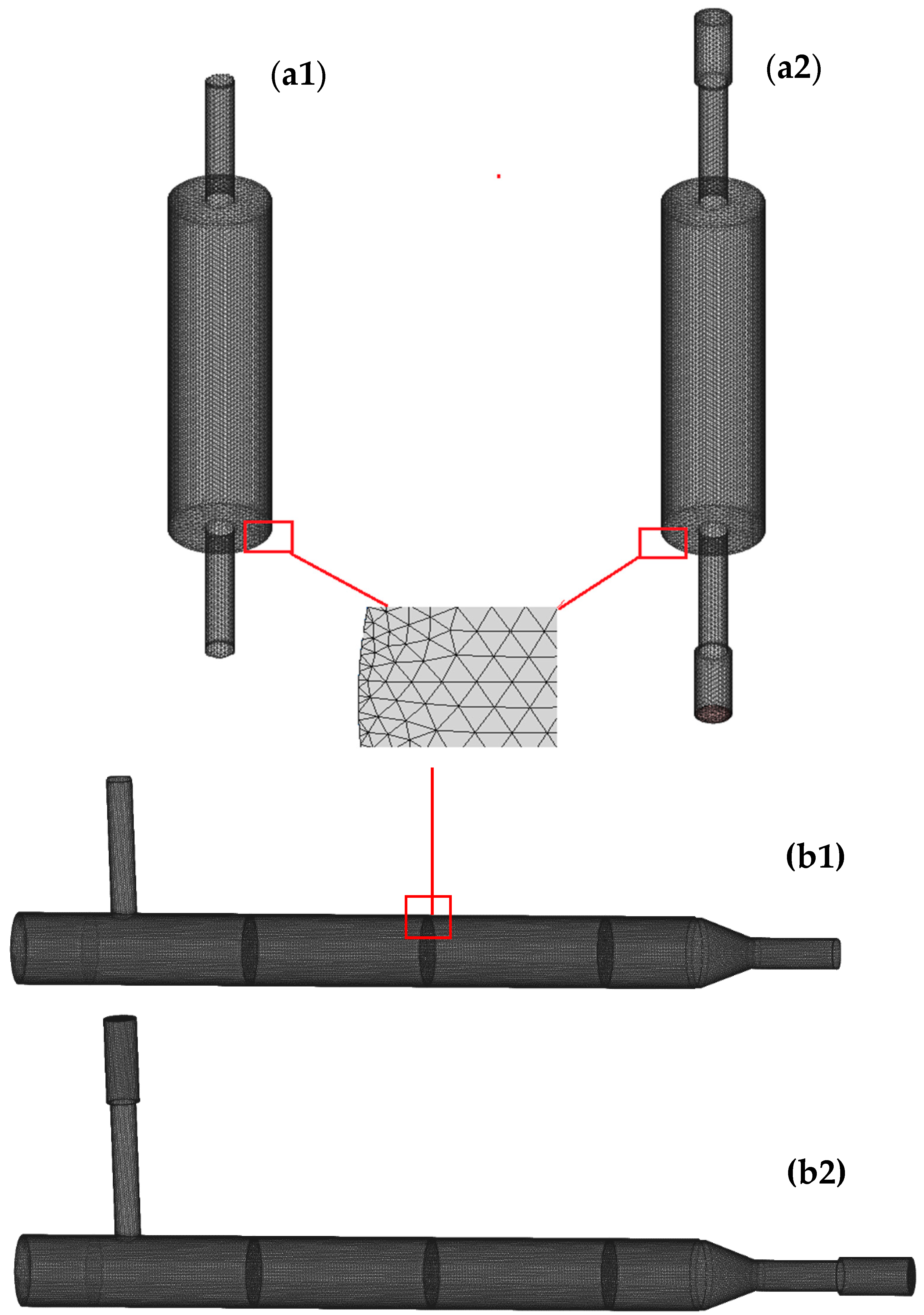 (a1)

(a2)

(b1)

(b2)