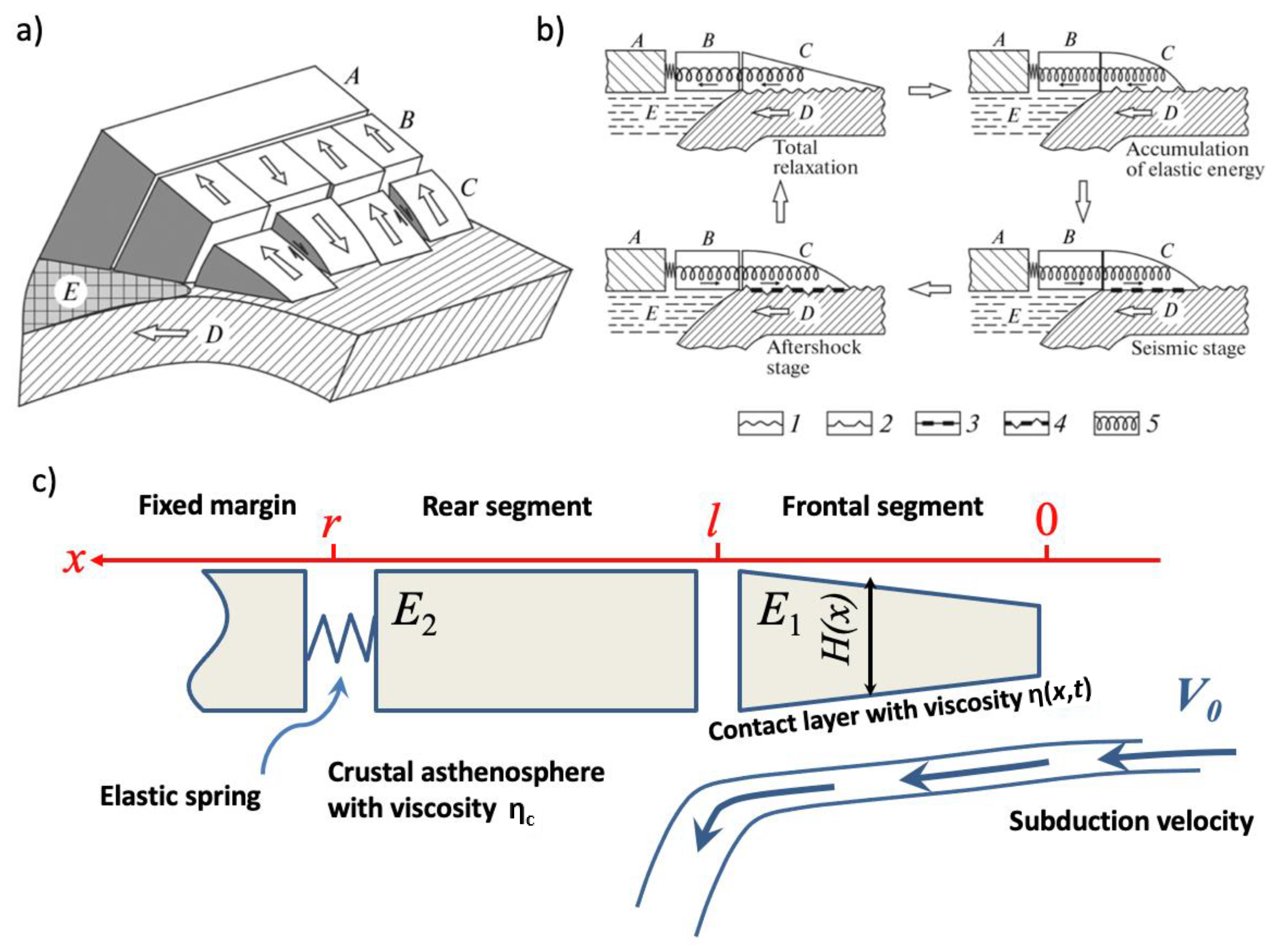 a)

A

B

C

E

D

b)

A B C

E D

Total relaxation

A B C

E D

Accumulation of elastic energy

A B C

E D

Aftershock stage

A B C

E D

Seismic stage

1 2 3 4 5

c)

Fixed margin

$r$

Rear segment

$l$

Frontal segment

0

$x$

$E_2$

$E_1$

$H(x)$

Contact layer with viscosity $\eta(x,t)$

$V_0$

Elastic spring

Crustal asthenosphere with viscosity $\eta_c$

Subduction velocity