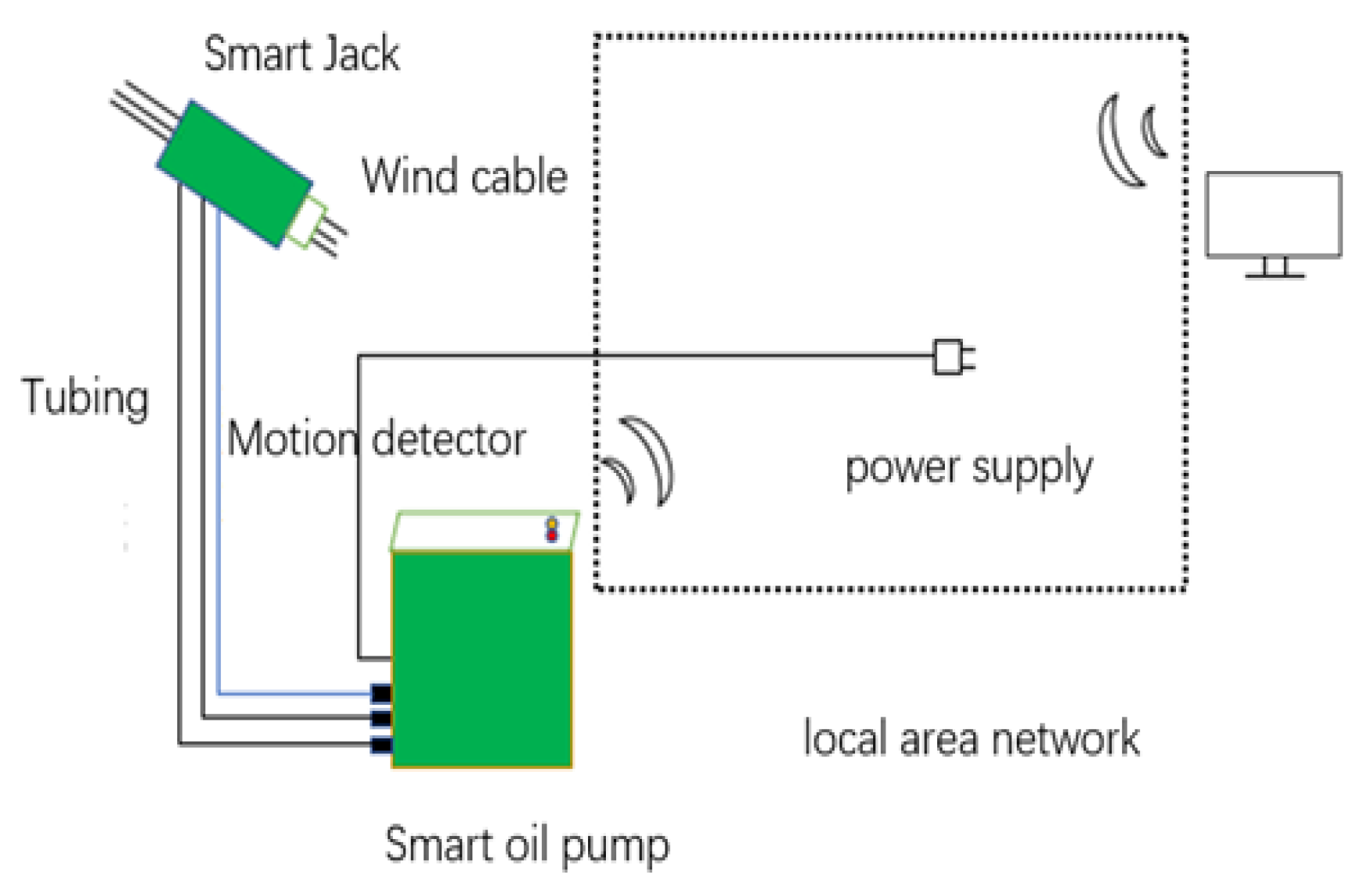 Smart Jack

Wind cable

Tubing

Motion detector

power supply

local area network

Smart oil pump