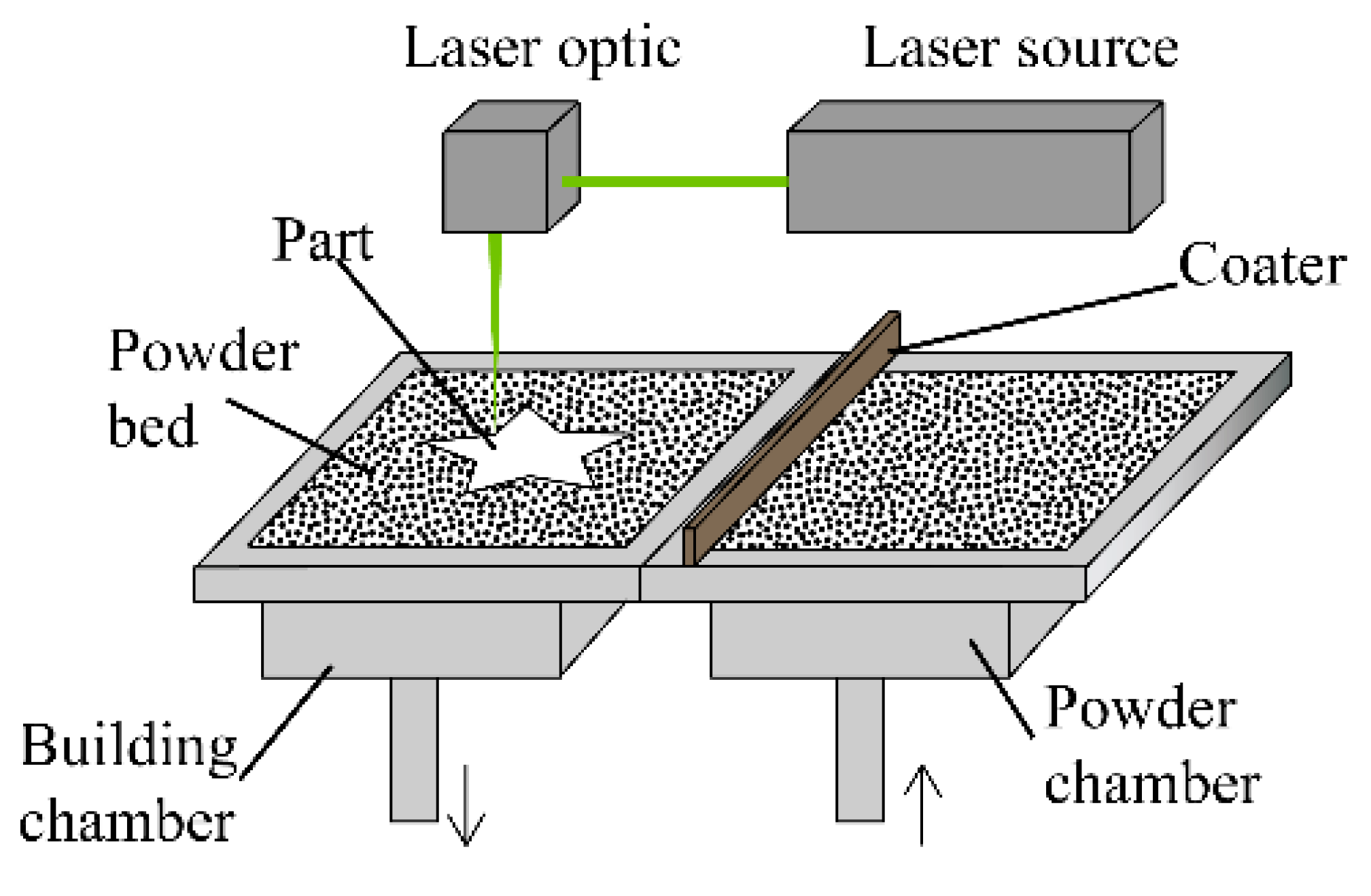 Laser optic

Laser source

Part

Coater

Powder bed

Building chamber

Powder chamber