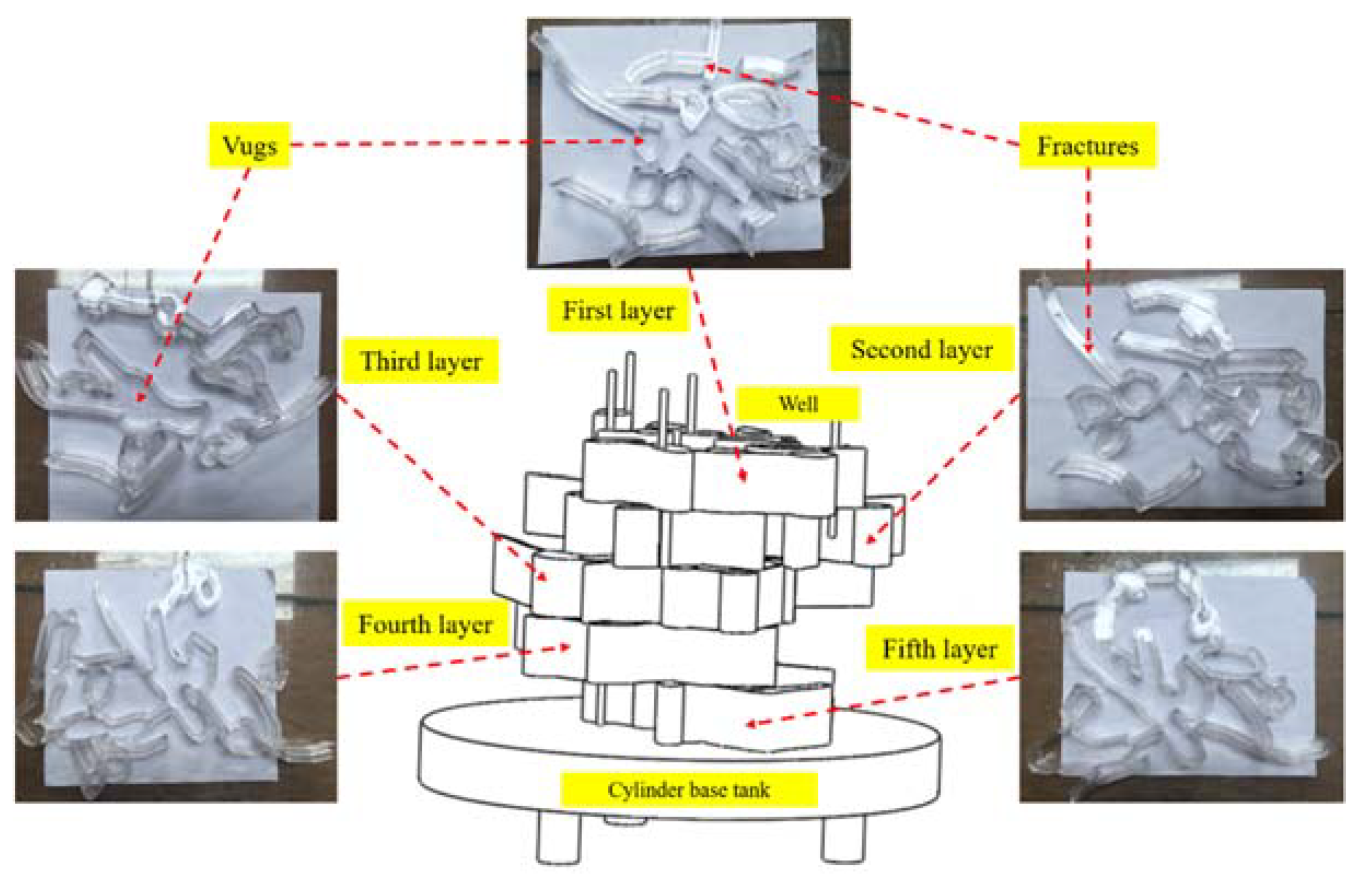 Vugs

Fractures

First layer

Third layer

Second layer

Well

Fourth layer

Fifth layer

Cylinder base tank