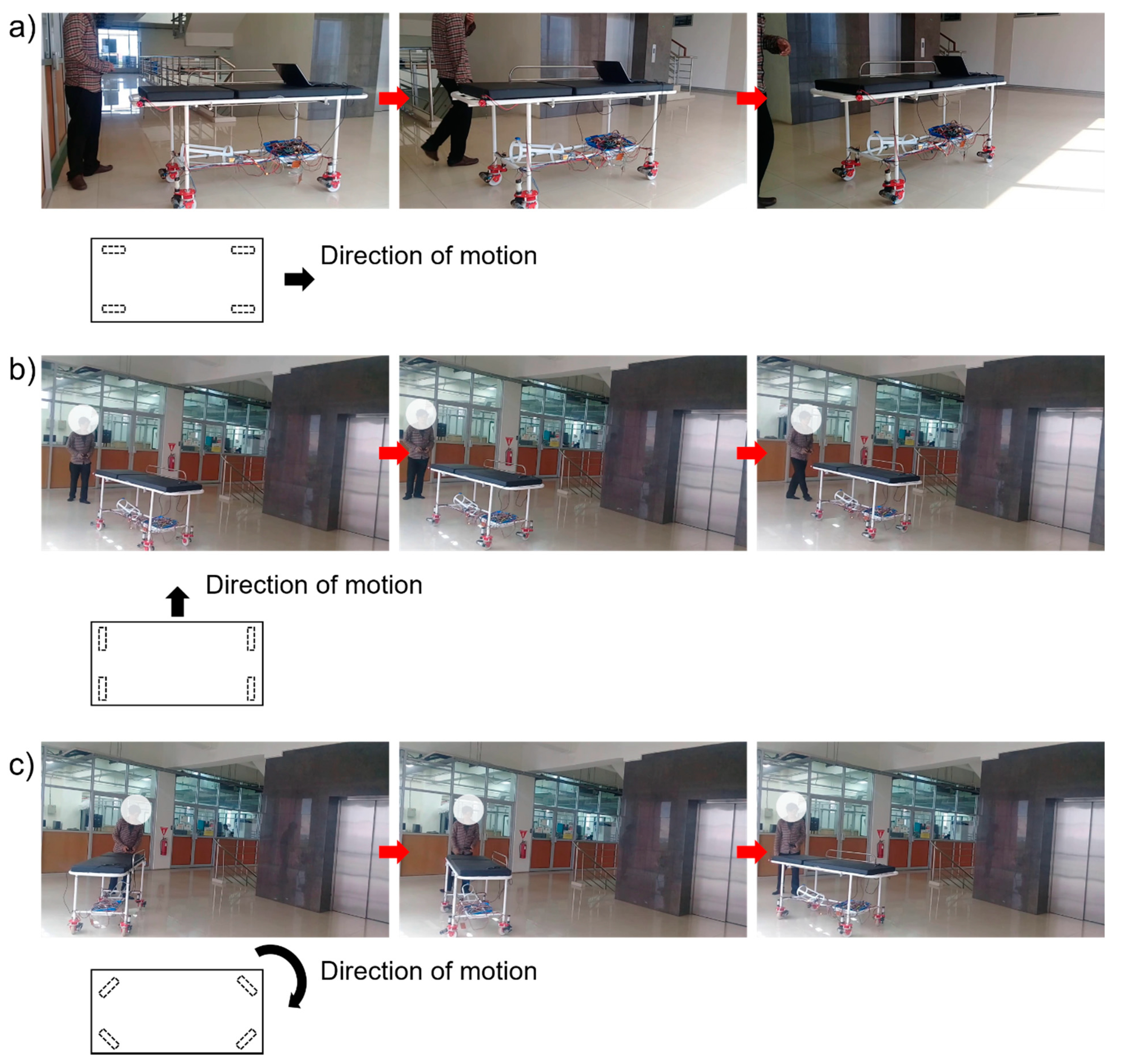 a)

Direction of motion

b)

Direction of motion

c)

Direction of motion