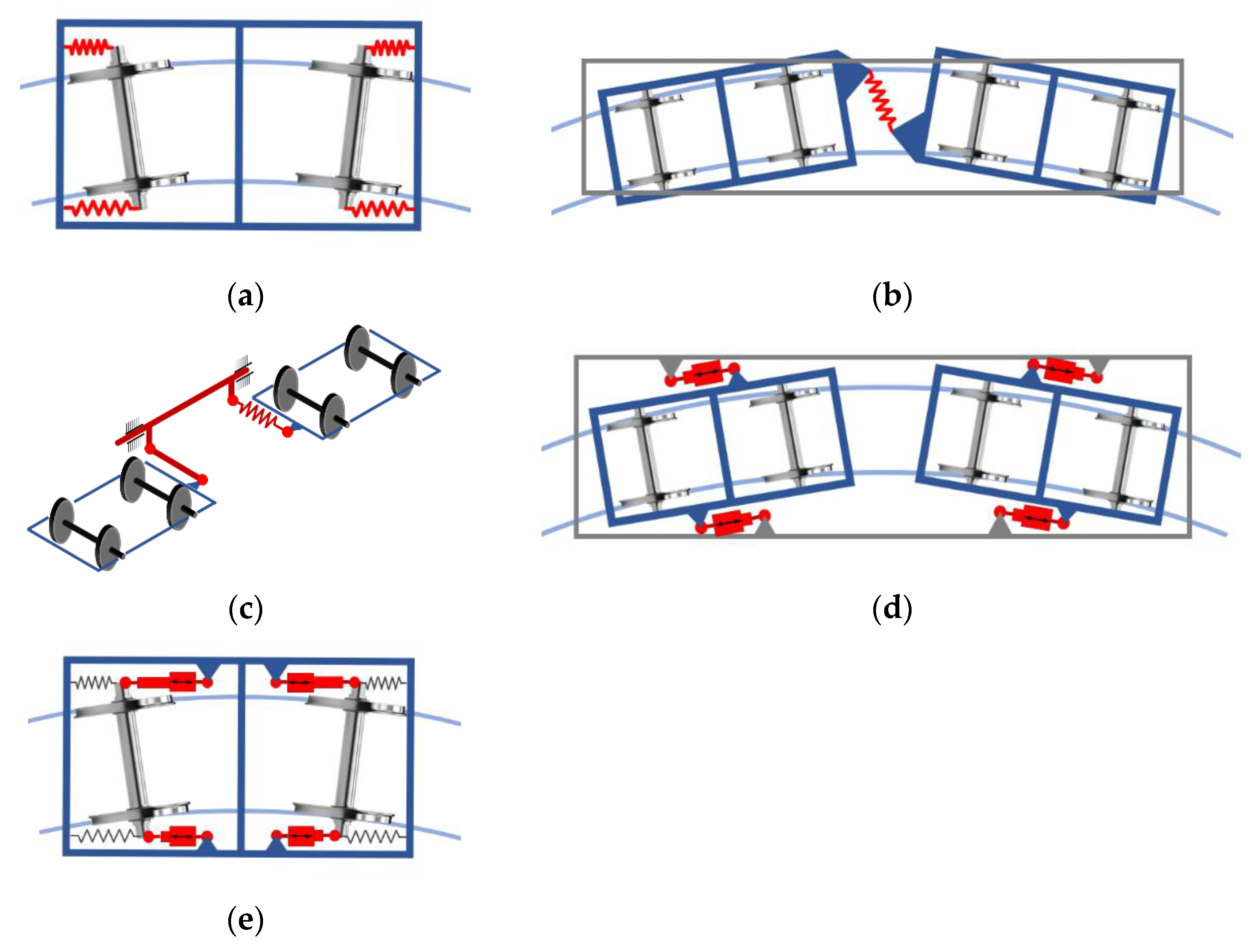 (a)

(b)

(c)

(d)

(e)