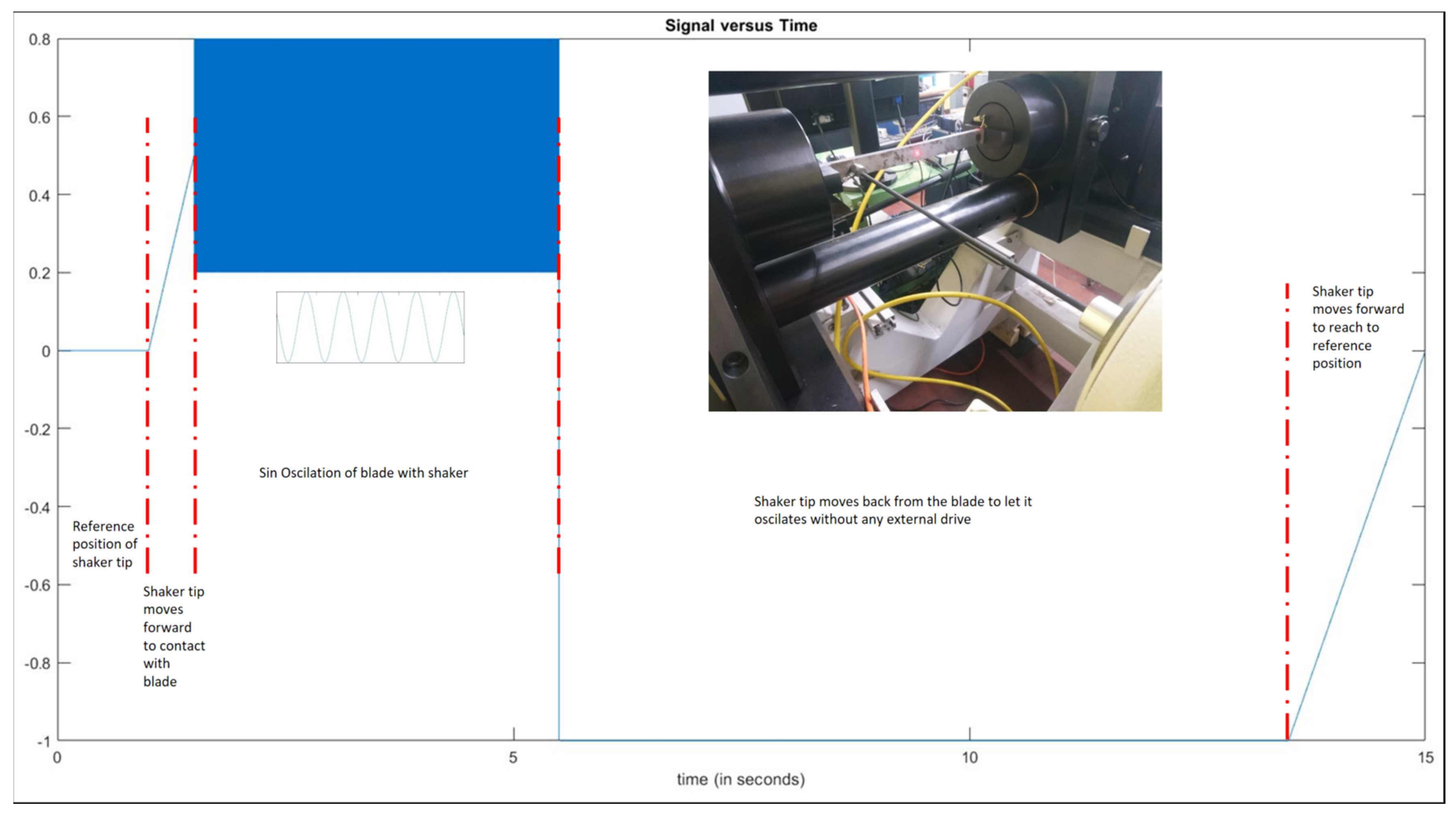 Signal versus Time

0.8
0.6
0.4
0.2
0
-0.2
-0.4
-0.6
-0.8
-1

Reference position of shaker tip

Shaker tip moves forward to contact with blade

Sin Oscilation of blade with shaker

Shaker tip moves back from the blade to let it oscilates without any external drive

Shaker tip moves forward to reach to reference position

0
5
10
15
time (in seconds)