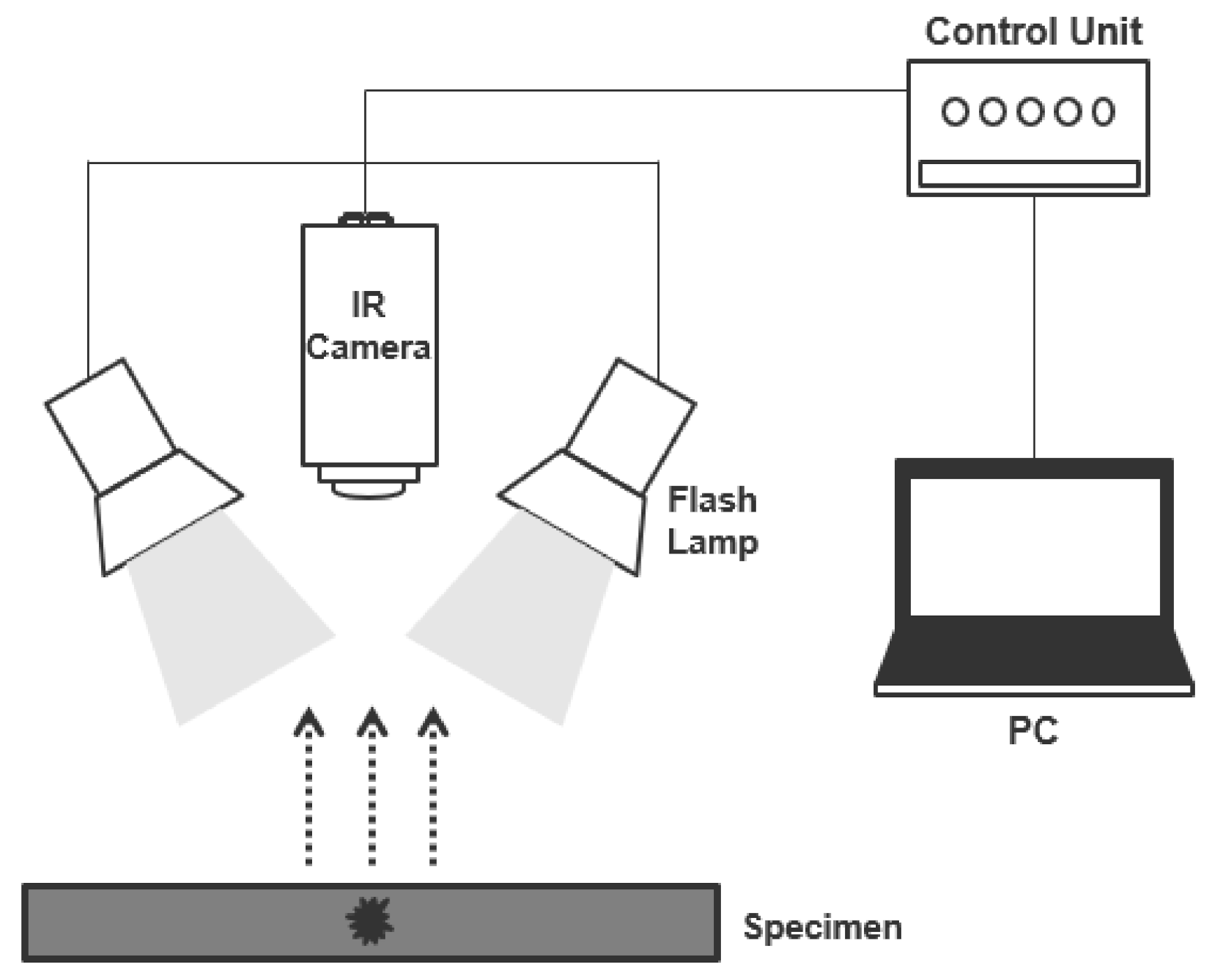 Control Unit

IR Camera

Flash Lamp

PC

Specimen