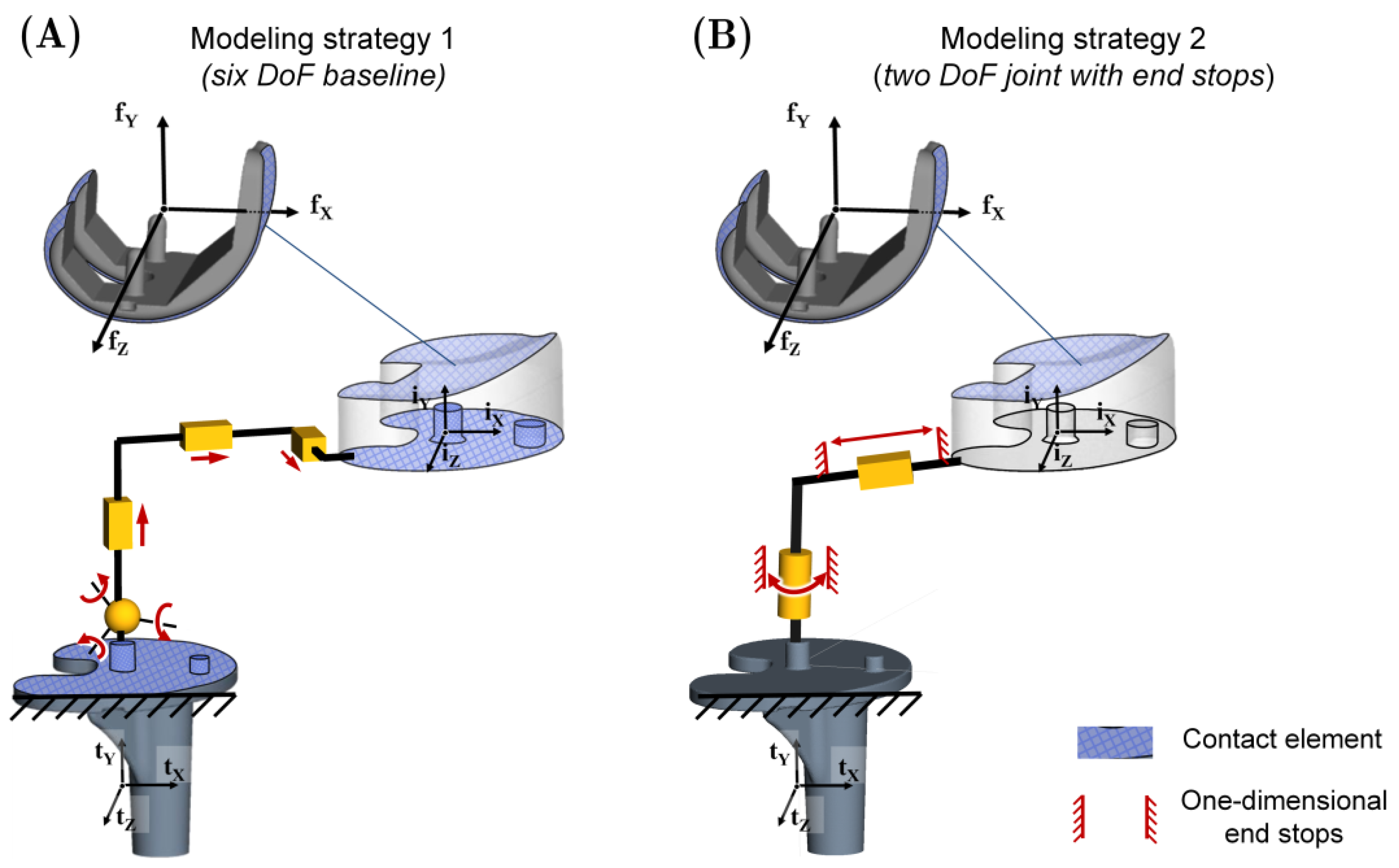 (A)
Modeling strategy 1
(six DoF baseline)

$f_Y$
$f_X$
$f_Z$
$i_Y$
$i_X$
$i_Z$
$t_Y$
$t_X$
$t_Z$

(B)
Modeling strategy 2
(two DoF joint with end stops)

$f_Y$
$f_X$
$f_Z$
$i_Y$
$i_X$
$i_Z$
$t_Y$
$t_X$
$t_Z$

Contact element

One-dimensional end stops