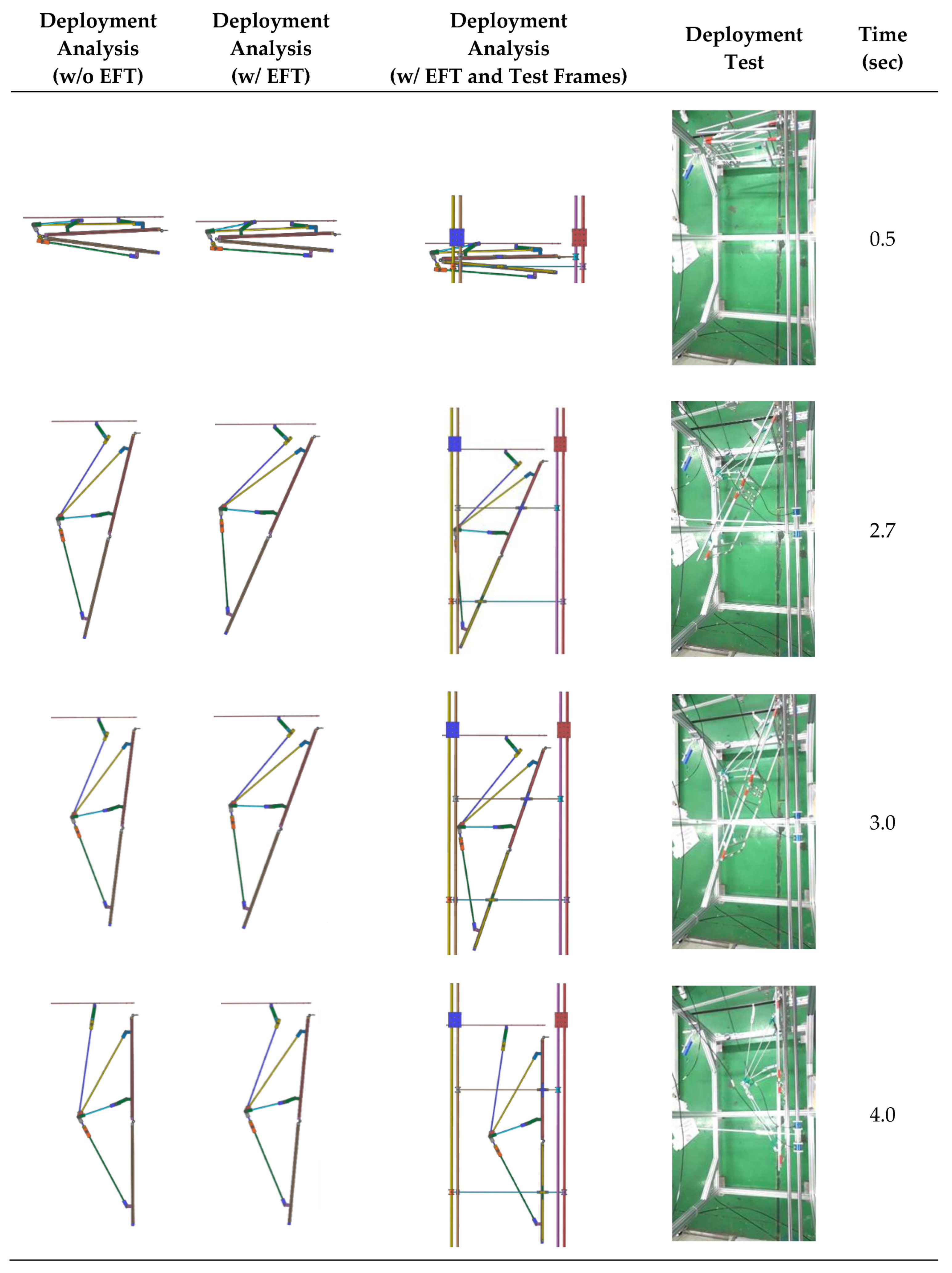 | Deployment Analysis (w/o EFT) | Deployment Analysis (w/ EFT) | Deployment Analysis (w/ EFT and Test Frames) | Deployment Test | Time (sec) |
|---|---|---|---|---|
| | | | | 0.5 |
| | | | | 2.7 |
| | | | | 3.0 |
| | | | | 4.0 |