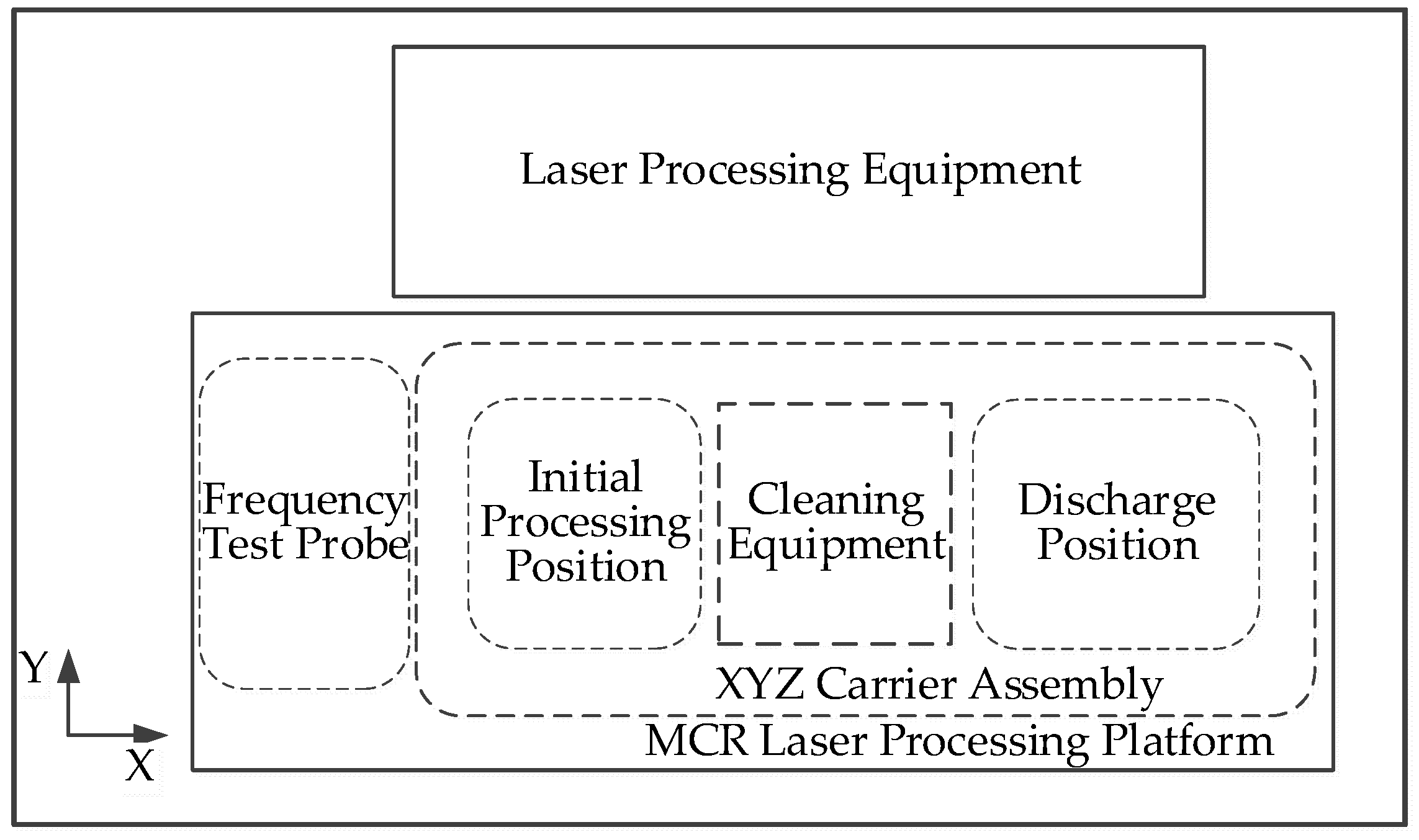 Laser Processing Equipment

Frequency Test Probe

Initial Processing Position

Cleaning Equipment

Discharge Position

XYZ Carrier Assembly

MCR Laser Processing Platform

Y

X