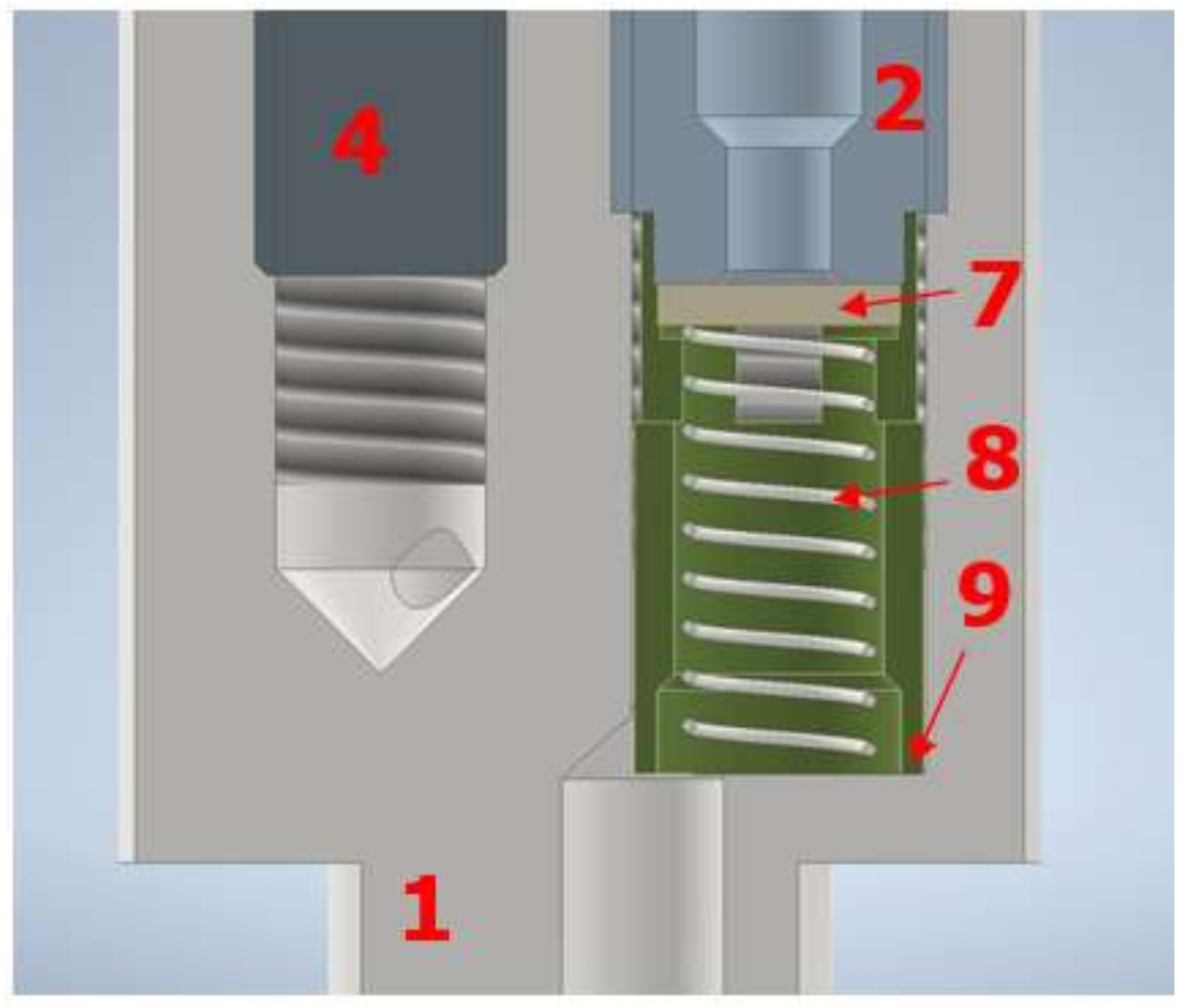 4
2
7
8
9
1