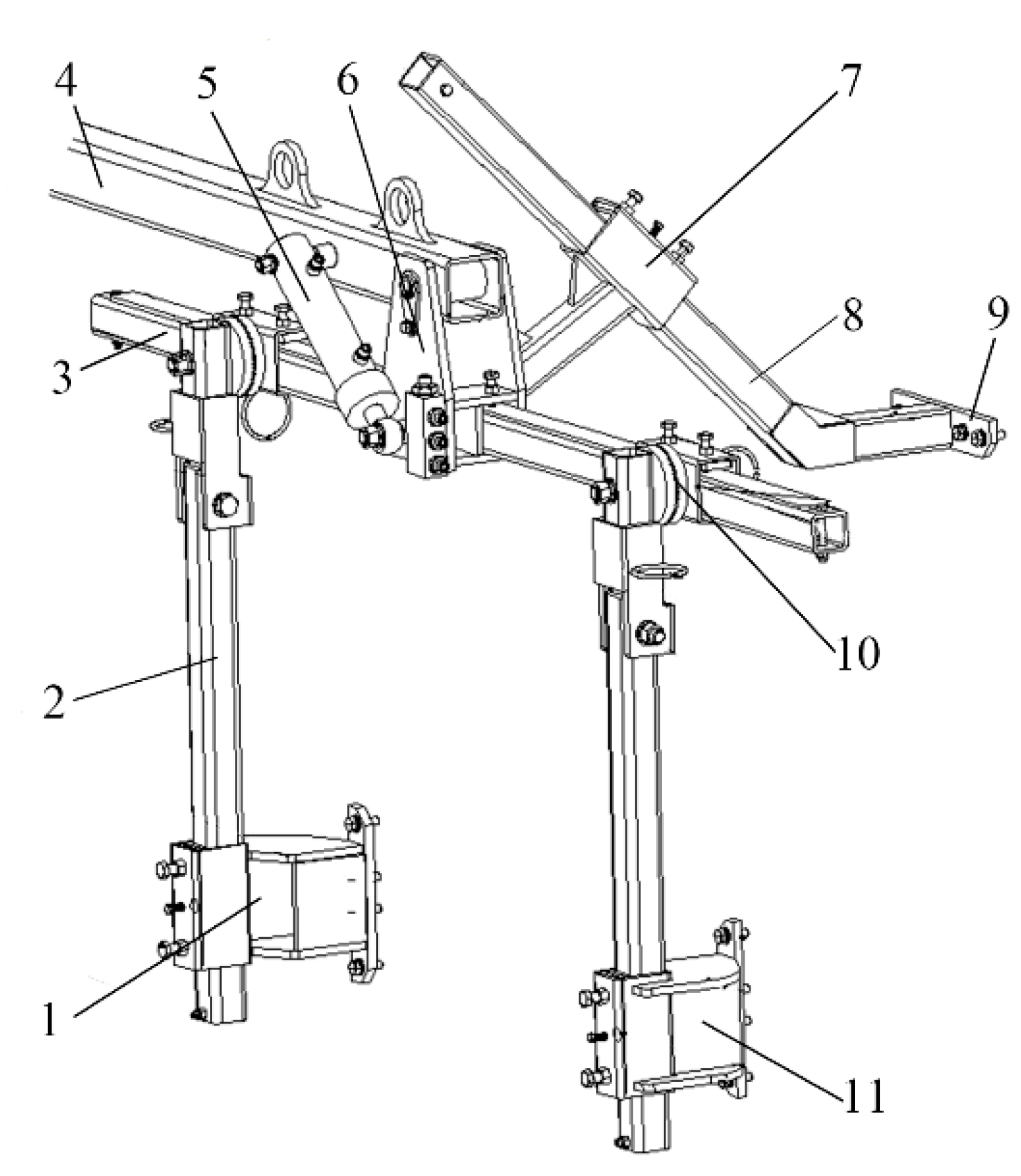 4
5
6
7
8
9
3
10
2
1
11