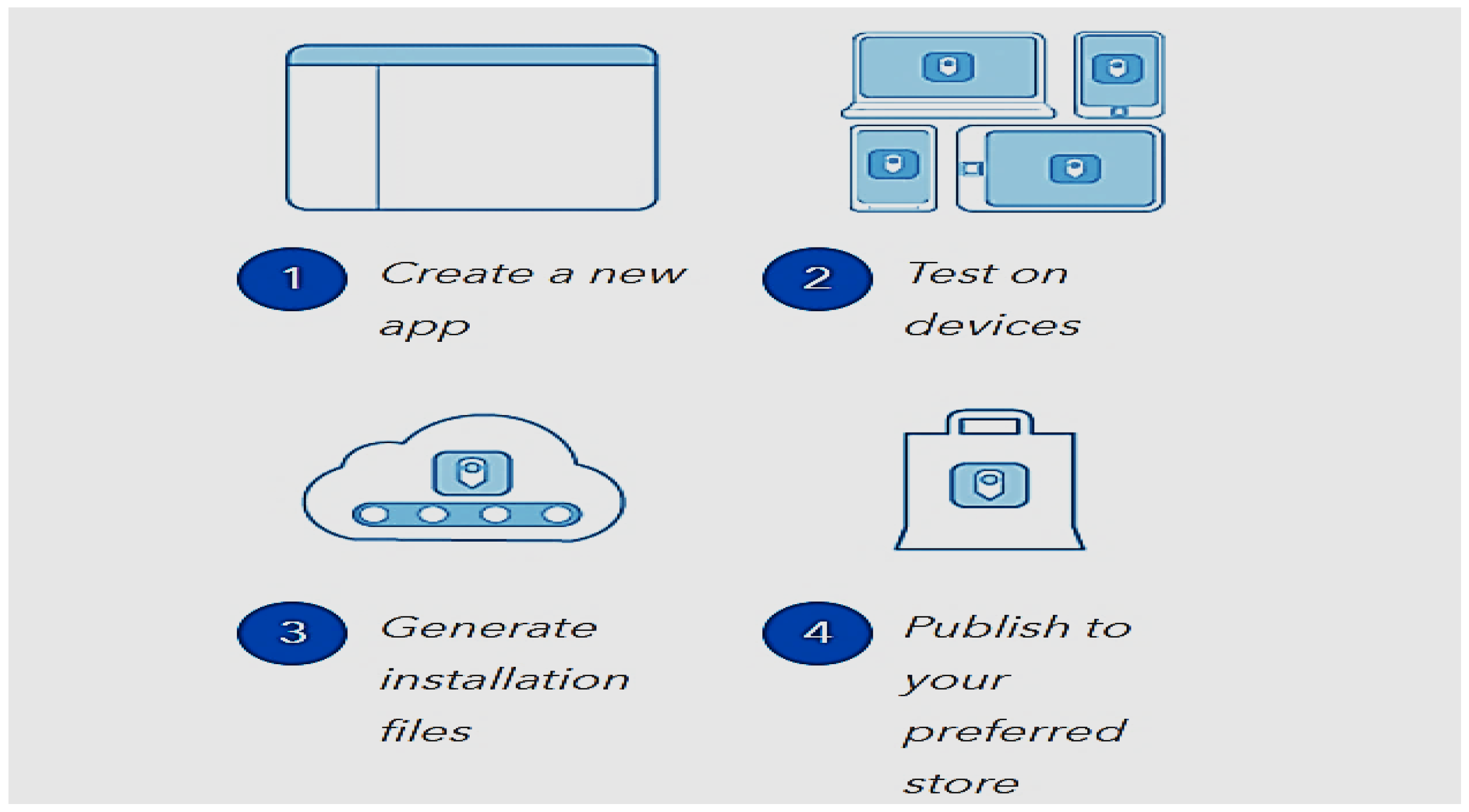 1 Create a new app

2 Test on devices

3 Generate installation files

4 Publish to your preferred store