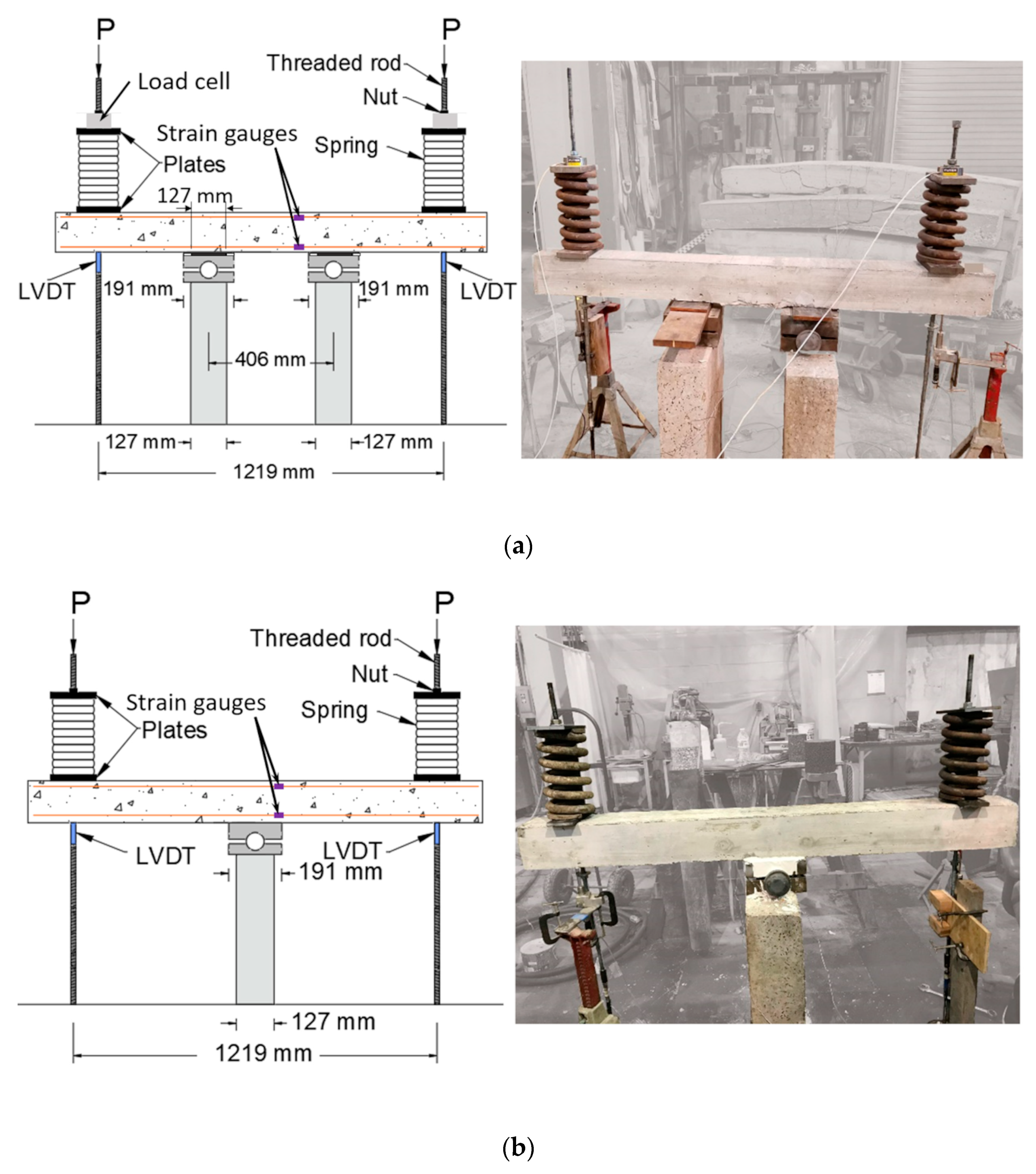 P

P

Threaded rod

Load cell

Nut

Strain gauges

Spring

Plates

127 mm

LVDT

191 mm

191 mm

LVDT

406 mm

127 mm

127 mm

1219 mm

(a)

P

P

Threaded rod

Nut

Strain gauges

Spring

Plates

LVDT

LVDT

191 mm

127 mm

1219 mm

(b)