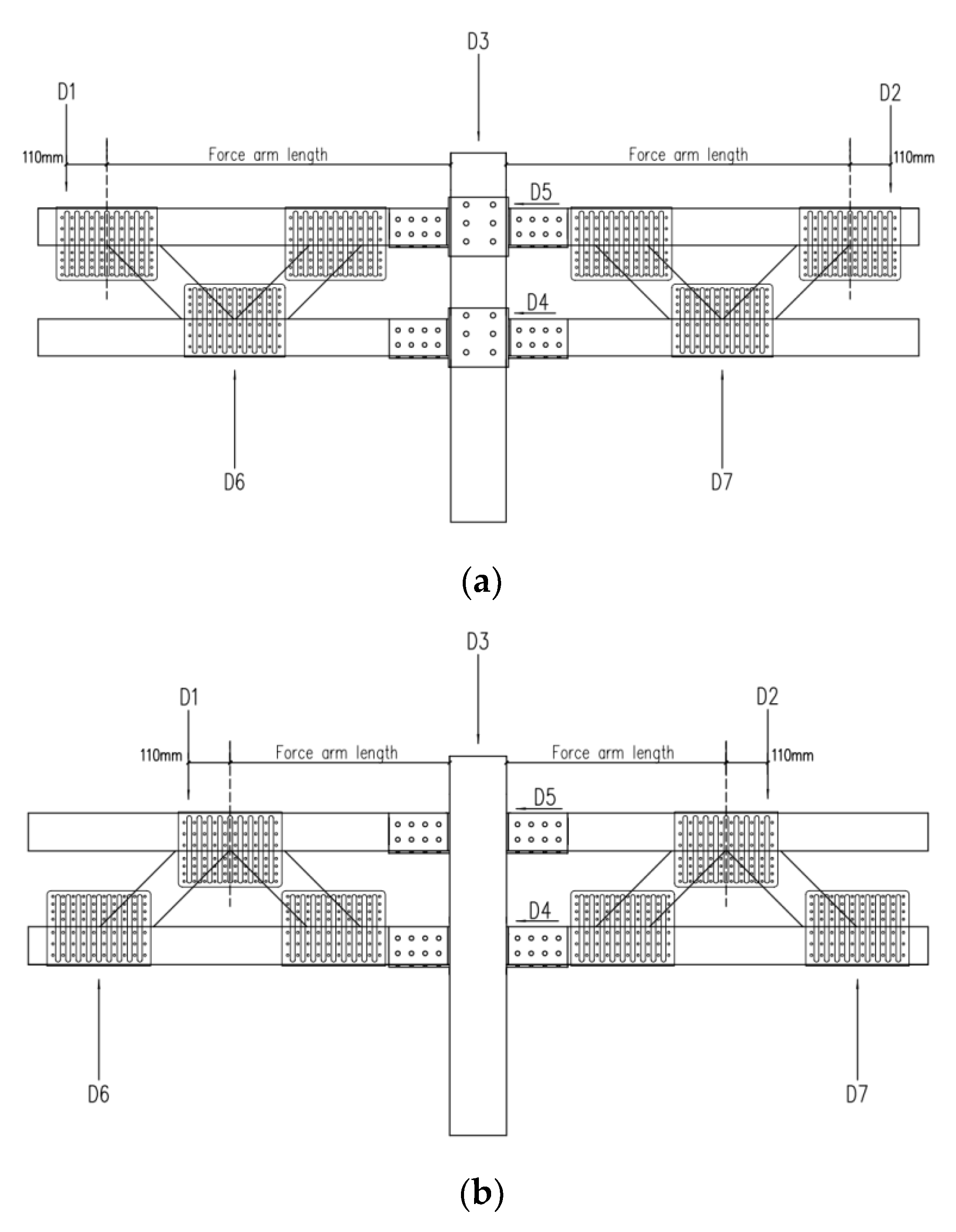 D3

D1

D2

110mm

Force arm length

Force arm length

110mm

D5

D4

D6

D7

(a)

D3

D1

D2

110mm

Force arm length

Force arm length

110mm

D5

D4

D6

D7

(b)