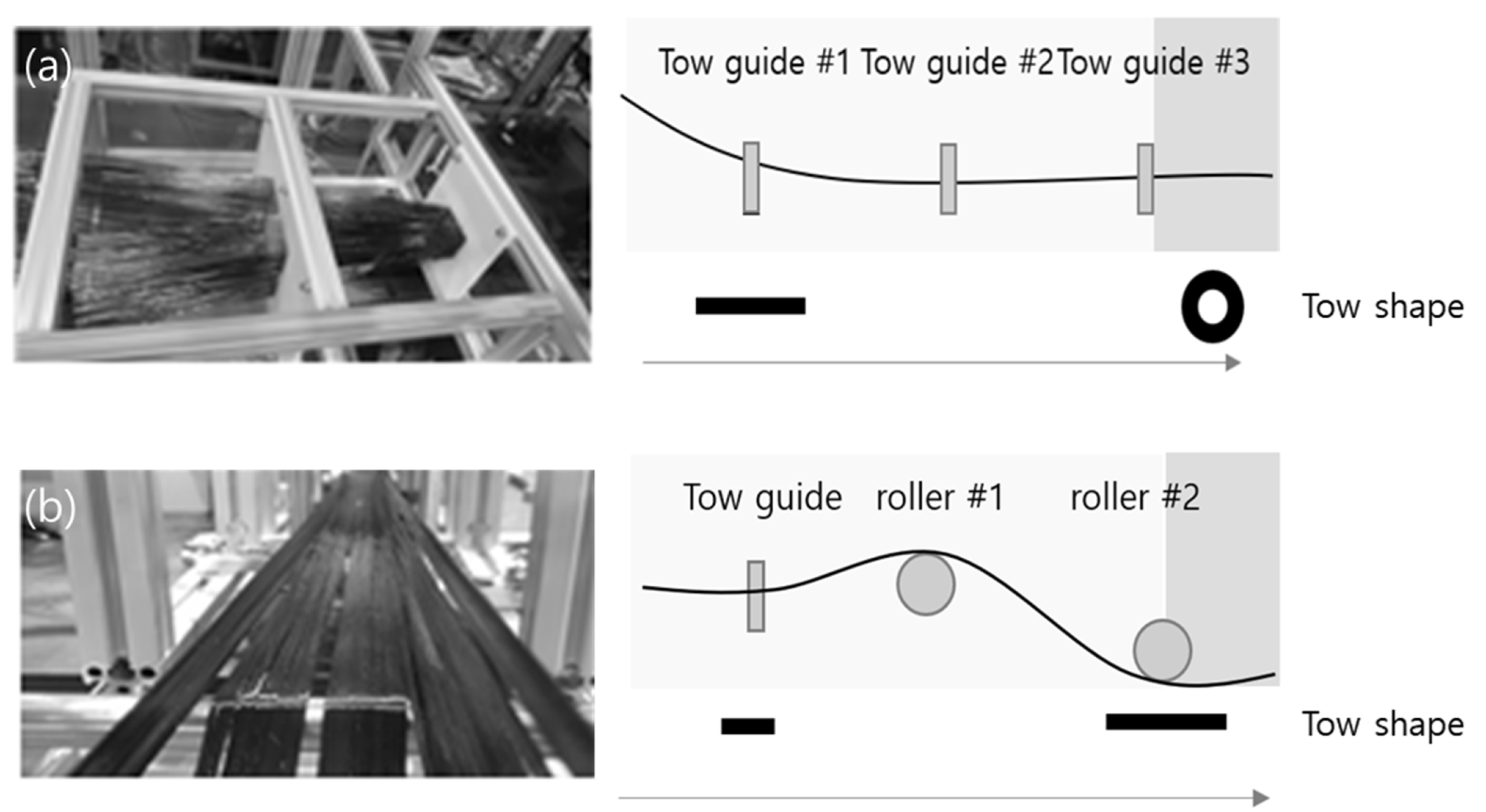 (a)

Tow guide #1 Tow guide #2 Tow guide #3

Tow shape

(b)

Tow guide roller #1 roller #2

Tow shape