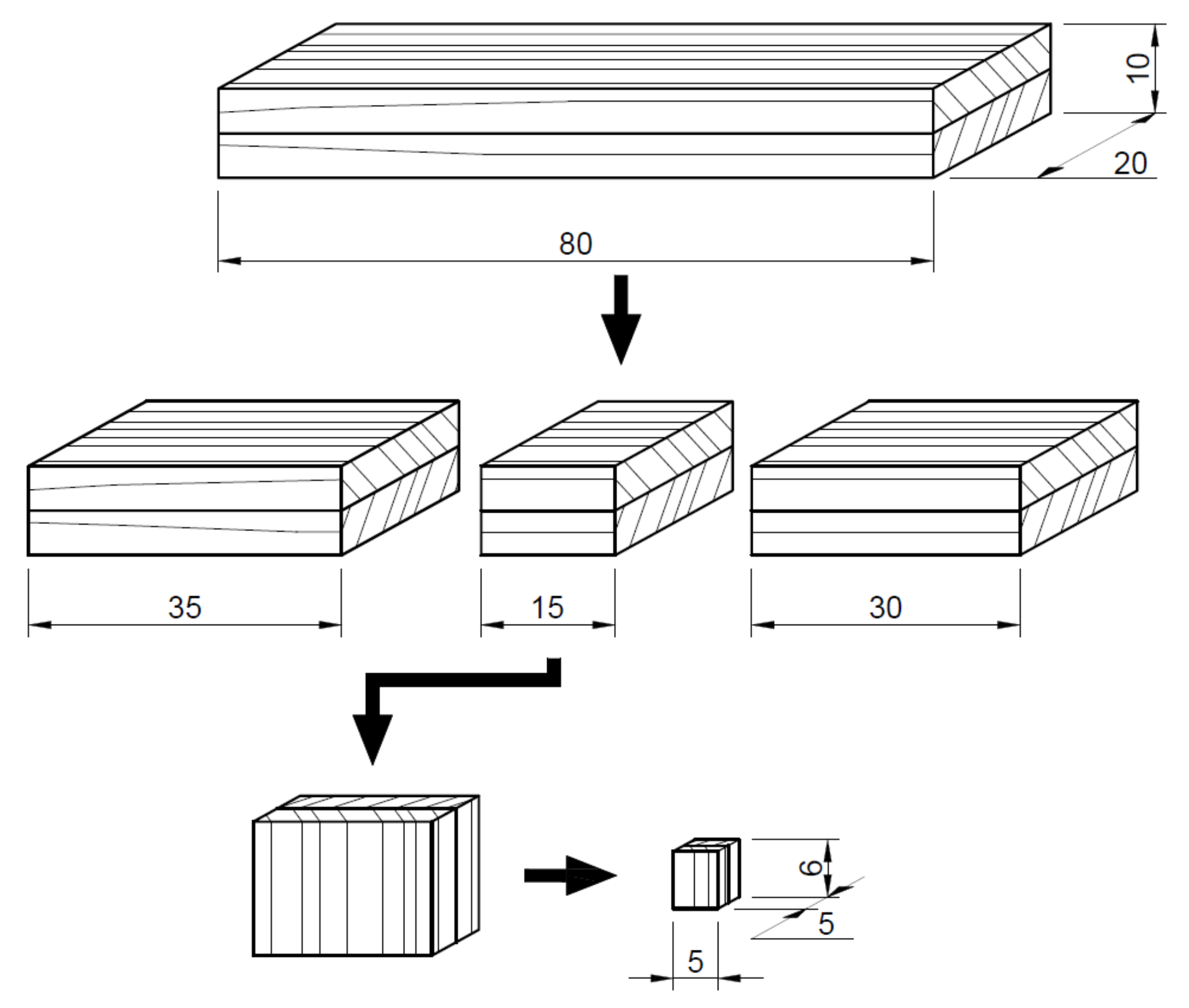 10
20
80
35
15
30
6
5
5