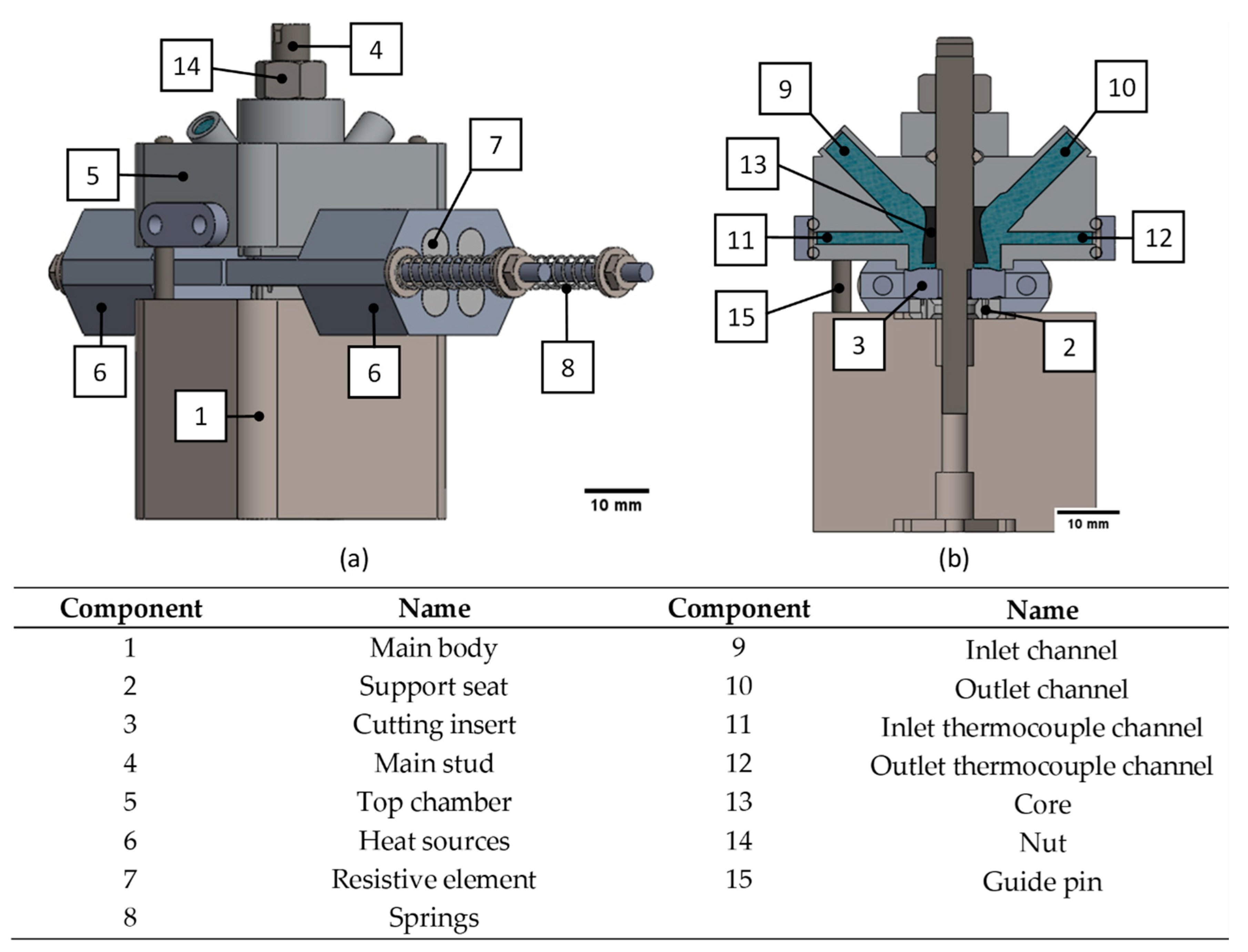 14
4
5
7
6
6
8
1
10 mm
(a)

9
10
13
11
12
15
3
2
10 mm
(b)

| Component | Name | Component | Name |
|---|---|---|---|
| 1 | Main body | 9 | Inlet channel |
| 2 | Support seat | 10 | Outlet channel |
| 3 | Cutting insert | 11 | Inlet thermocouple channel |
| 4 | Main stud | 12 | Outlet thermocouple channel |
| 5 | Top chamber | 13 | Core |
| 6 | Heat sources | 14 | Nut |
| 7 | Resistive element | 15 | Guide pin |
| 8 | Springs | | |