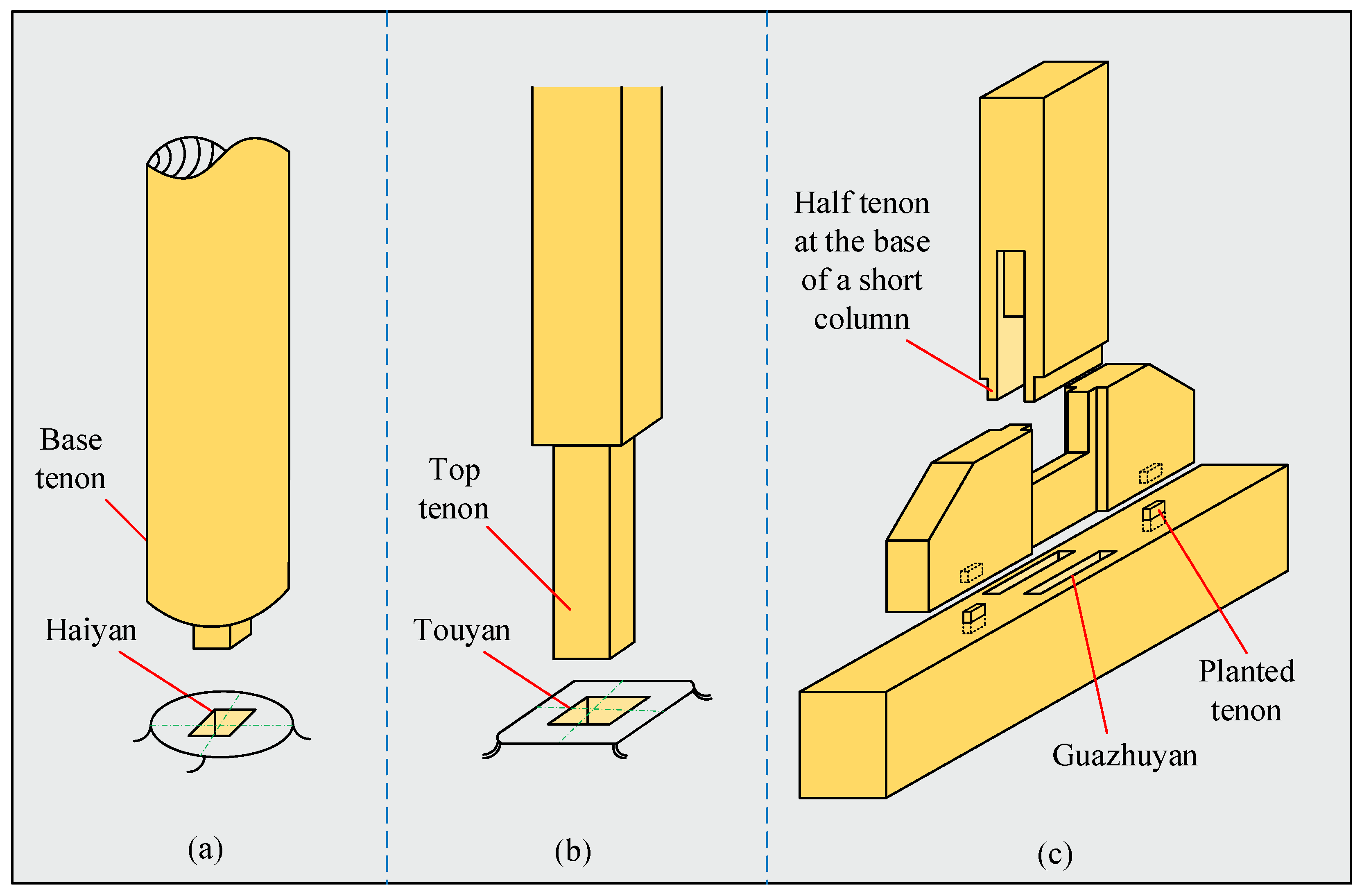 Base tenon

Haiyan

(a)

Top tenon

Touyan

(b)

Half tenon at the base of a short column

Planted tenon

Guazhuyan

(c)