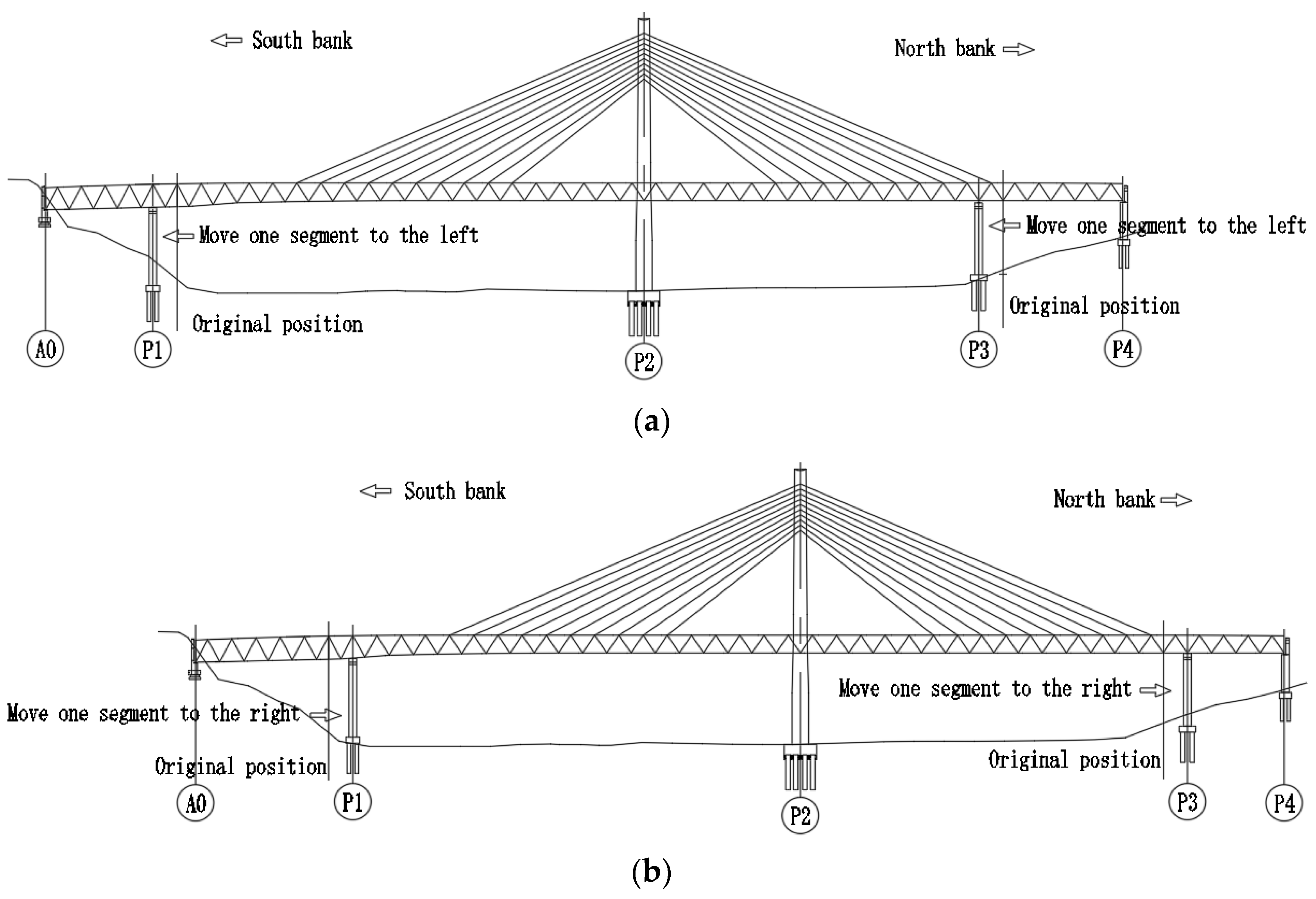 South bank

North bank

Move one segment to the left

Move one segment to the left

Original position

Original position

A0

P1

P2

P3

P4

(a)

South bank

North bank

Move one segment to the right

Move one segment to the right

Original position

Original position

A0

P1

P2

P3

P4

(b)