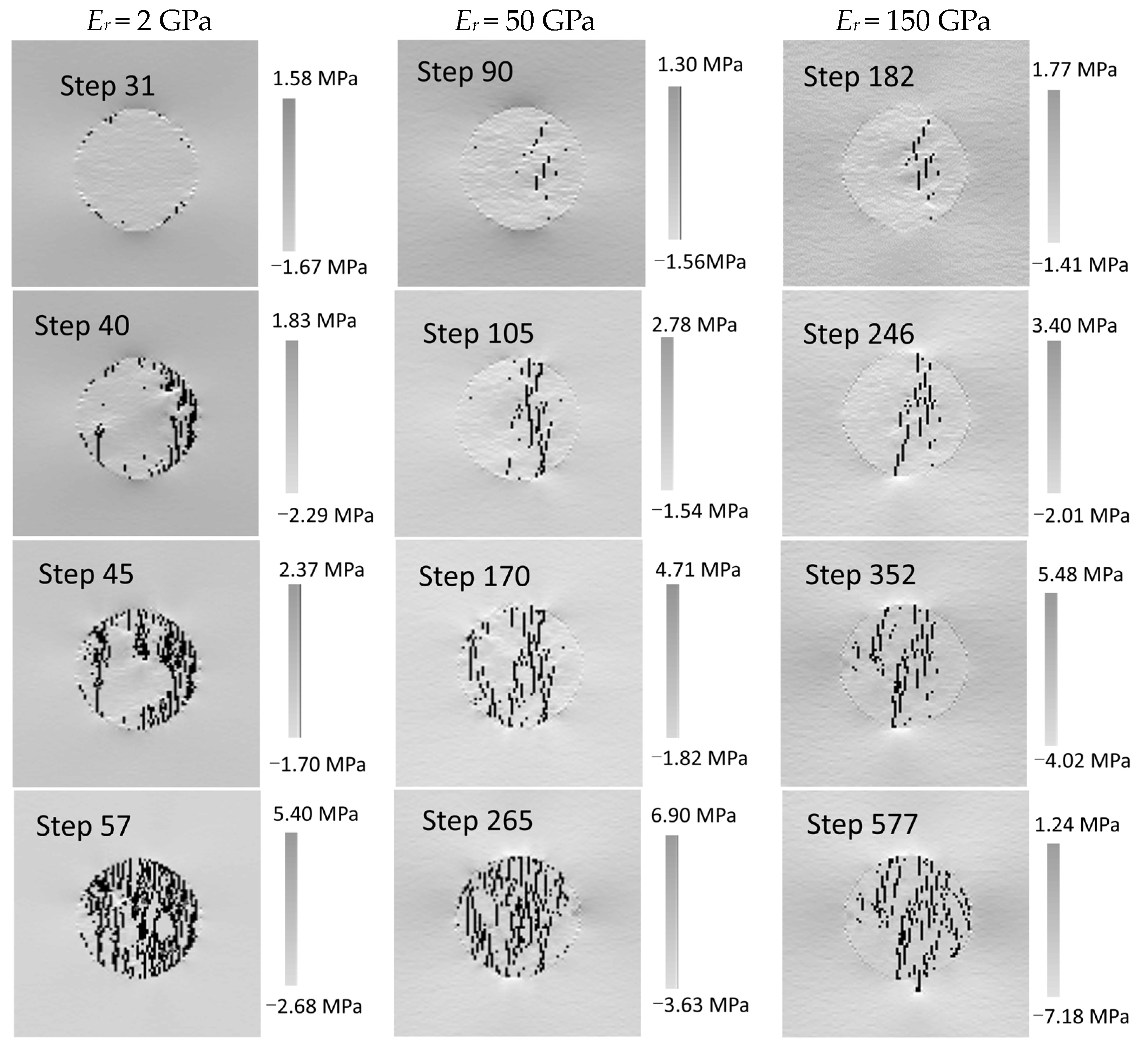 $E_r = 2$ GPa

Step 31

1.58 MPa

−1.67 MPa

Step 40

1.83 MPa

−2.29 MPa

Step 45

2.37 MPa

−1.70 MPa

Step 57

5.40 MPa

−2.68 MPa

$E_r = 50$ GPa

Step 90

1.30 MPa

−1.56MPa

Step 105

2.78 MPa

−1.54 MPa

Step 170

4.71 MPa

−1.82 MPa

Step 265

6.90 MPa

−3.63 MPa

$E_r = 150$ GPa

Step 182

1.77 MPa

−1.41 MPa

Step 246

3.40 MPa

−2.01 MPa

Step 352

5.48 MPa

−4.02 MPa

Step 577

1.24 MPa

−7.18 MPa