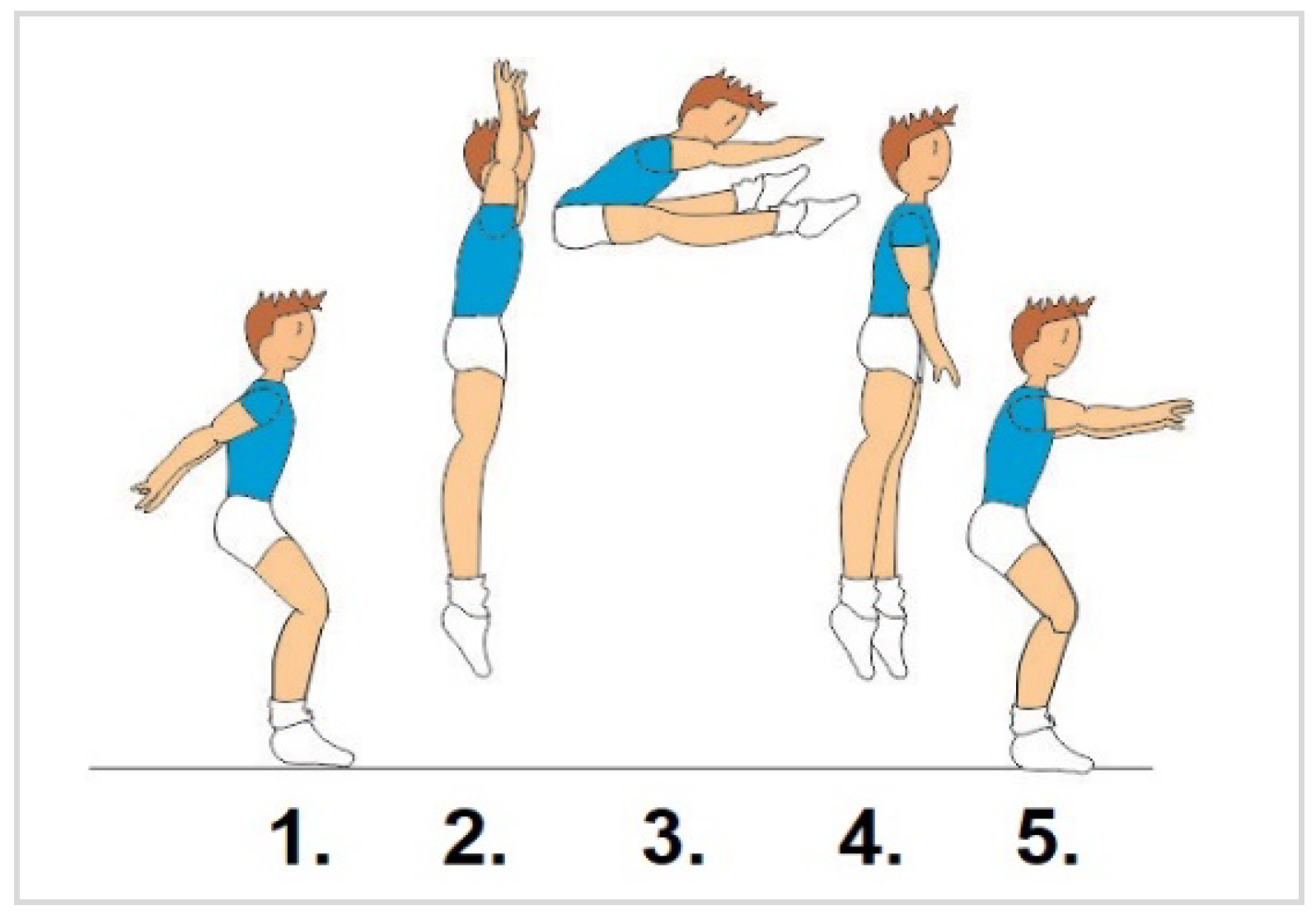 1. 2. 3. 4. 5.