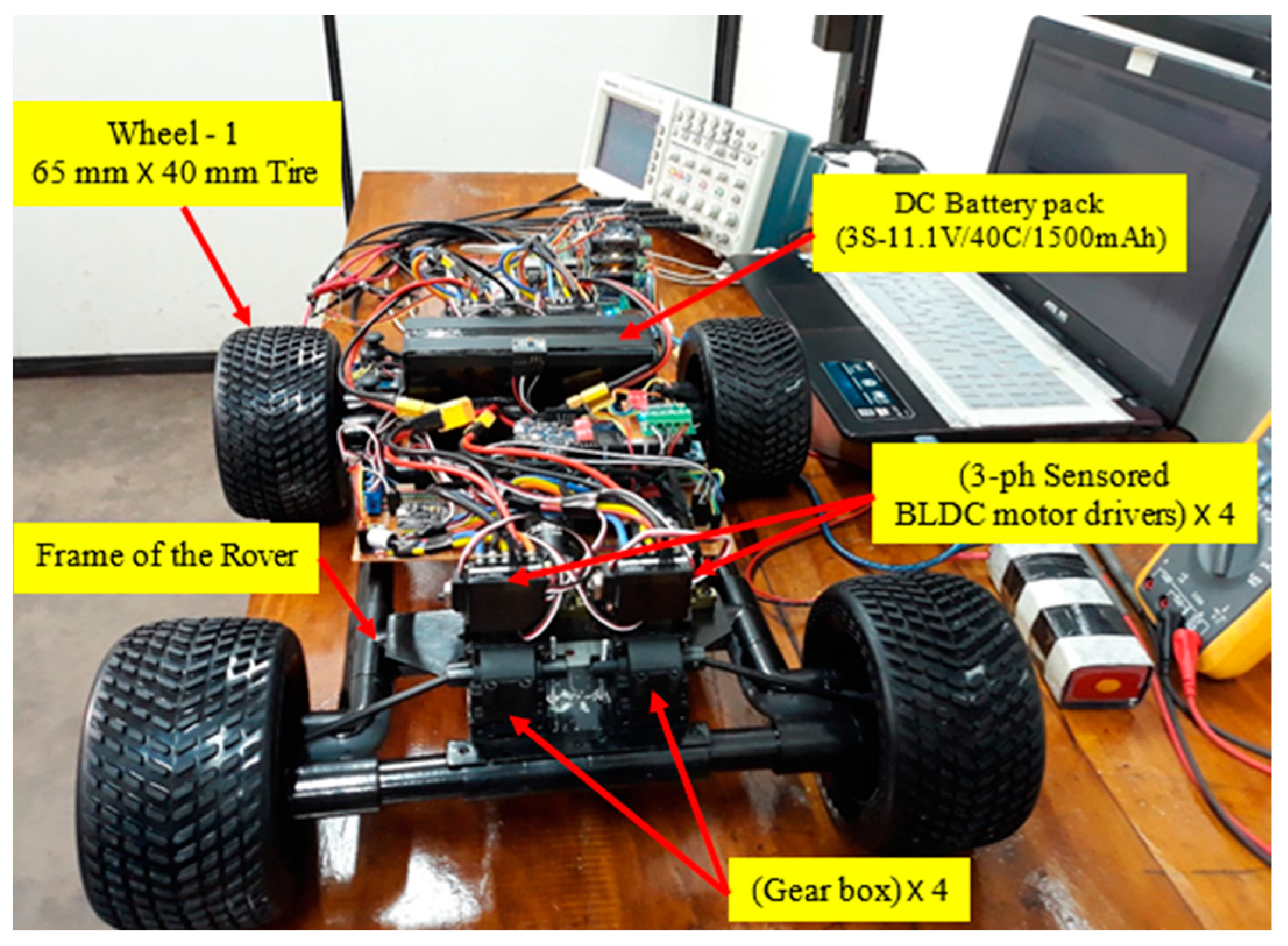 Wheel - 1
65 mm X 40 mm Tire

DC Battery pack
(3S-11.1V/40C/1500mAh)

(3-ph Sensored
BLDC motor drivers) X 4

Frame of the Rover

(Gear box) X 4