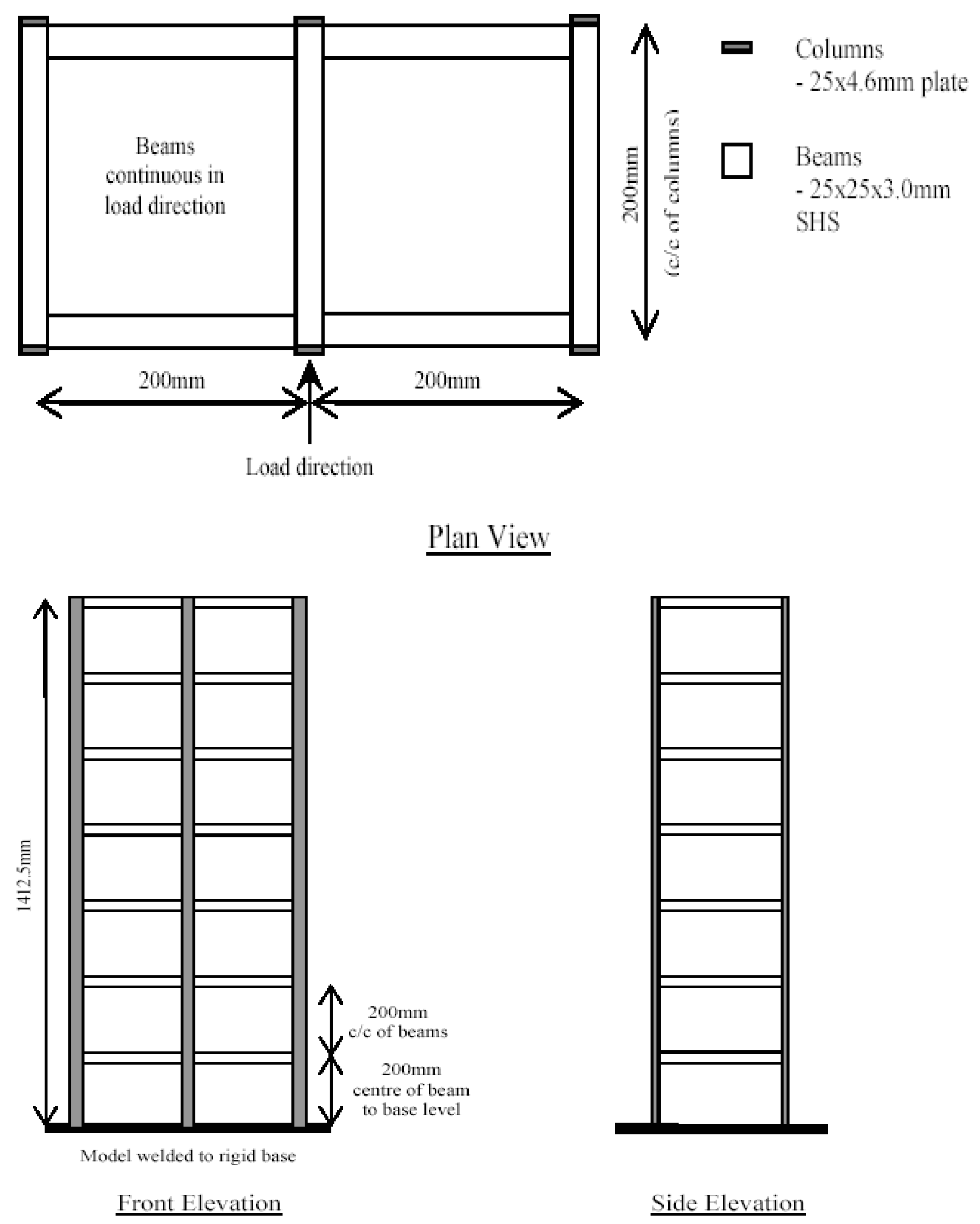 Beams continuous in load direction

200mm (c/c of columns)

Columns
- 25x4.6mm plate

Beams
- 25x25x3.0mm SHS

200mm

200mm

Load direction

Plan View

1412.5mm

200mm
c/c of beams

200mm
centre of beam
to base level

Model welded to rigid base

Front Elevation

Side Elevation