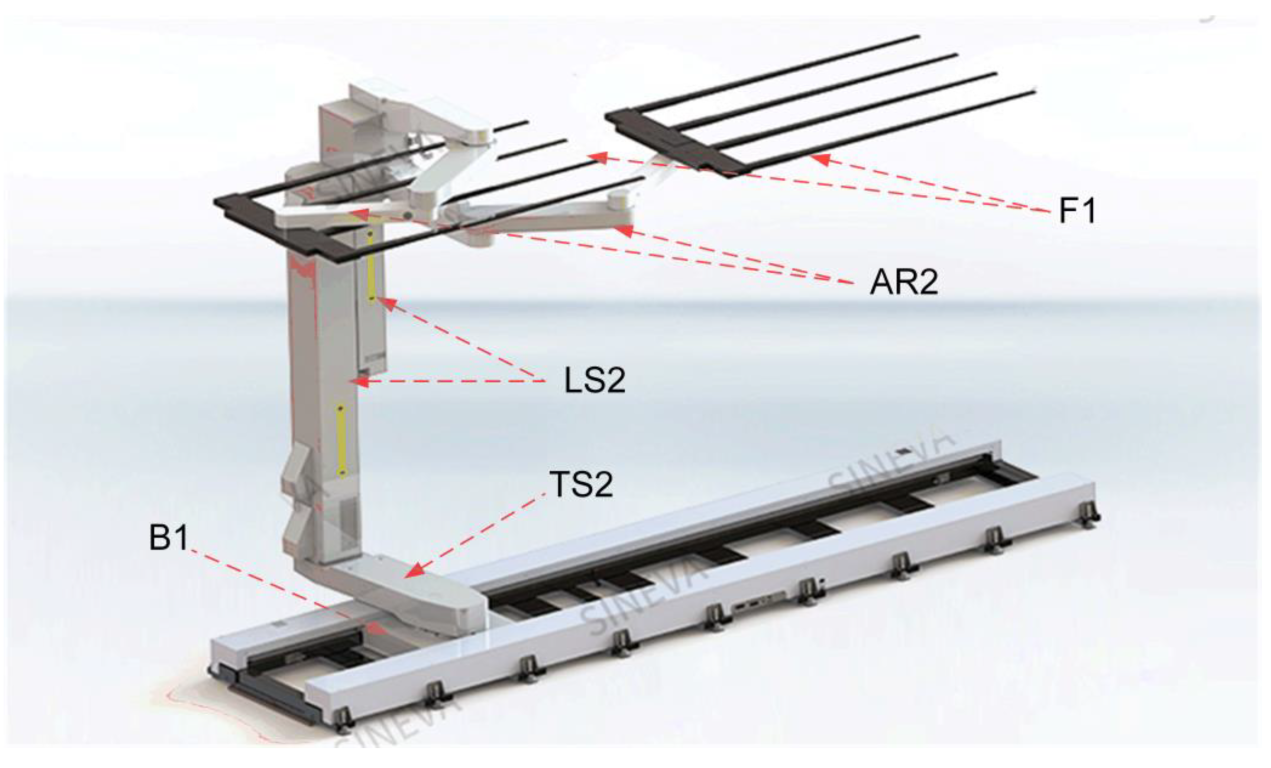 F1

AR2

LS2

TS2

B1

SINEVA

SINEVA

SINEVA

SINEVA