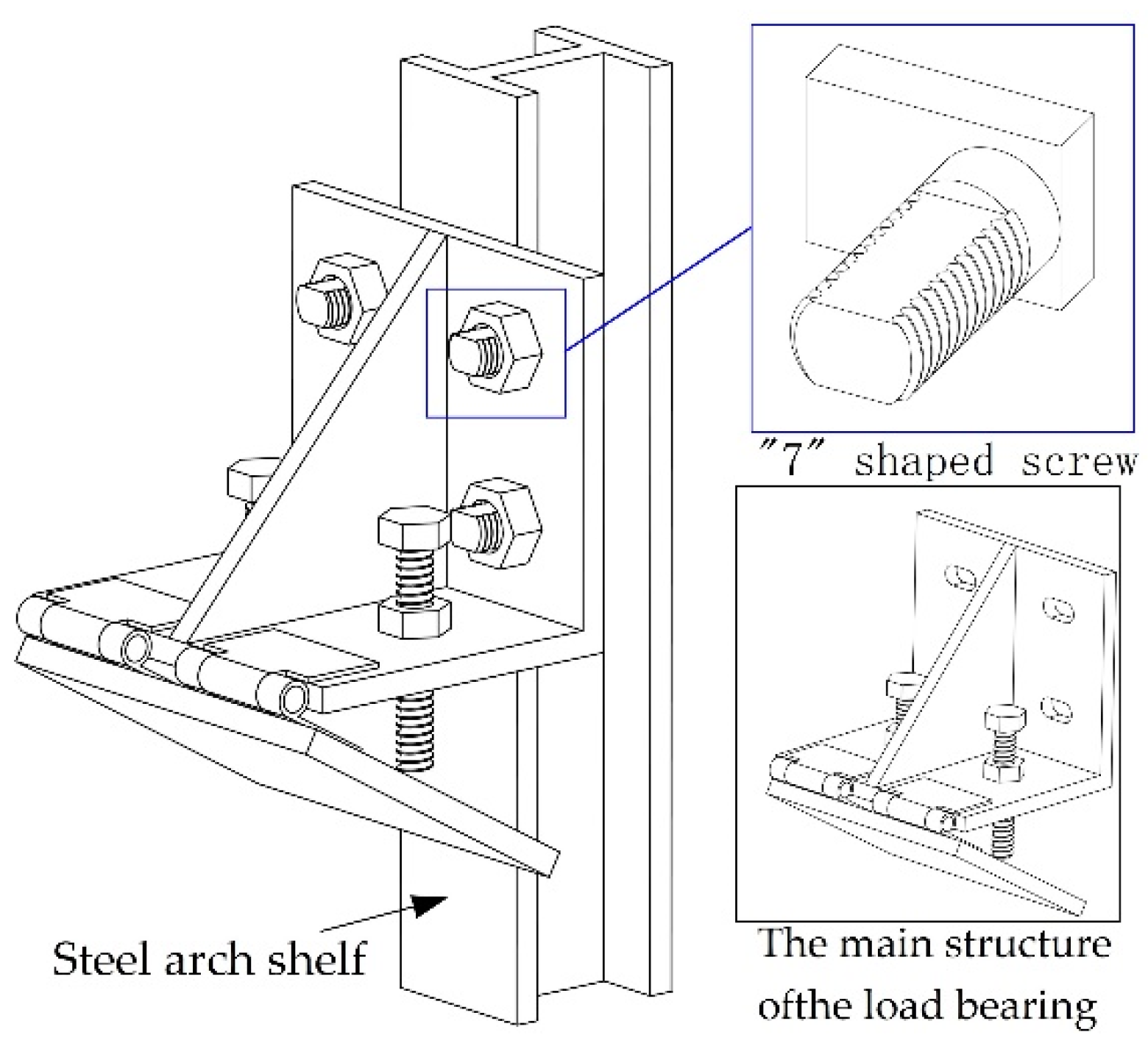 "7" shaped screw

Steel arch shelf

The main structure ofthe load bearing