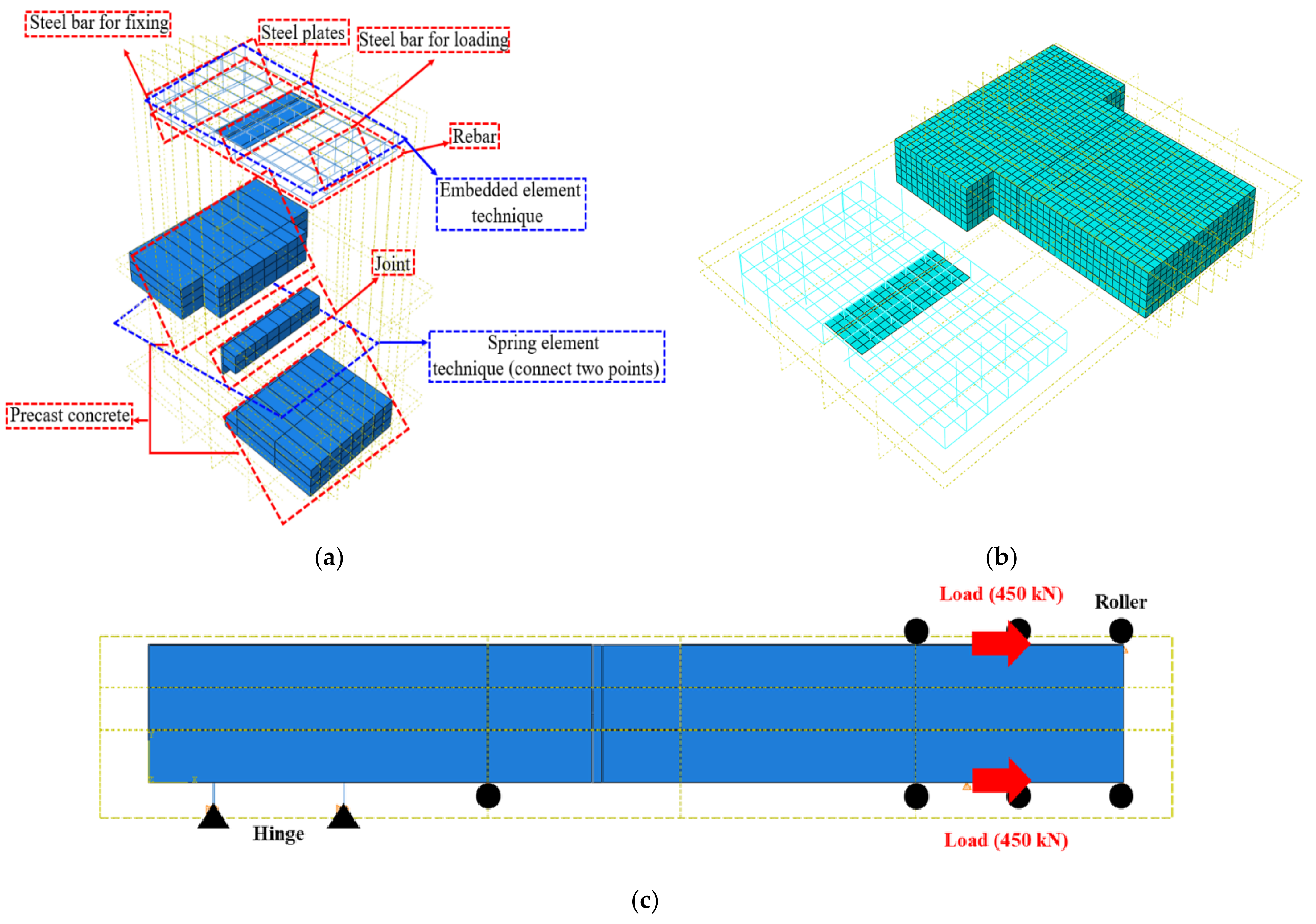 Steel bar for fixing
Steel plates
Steel bar for loading
Rebar
Embedded element technique
Joint
Spring element technique (connect two points)
Precast concrete

(a)

(b)

Load (450 kN)
Roller
Hinge
Load (450 kN)

(c)