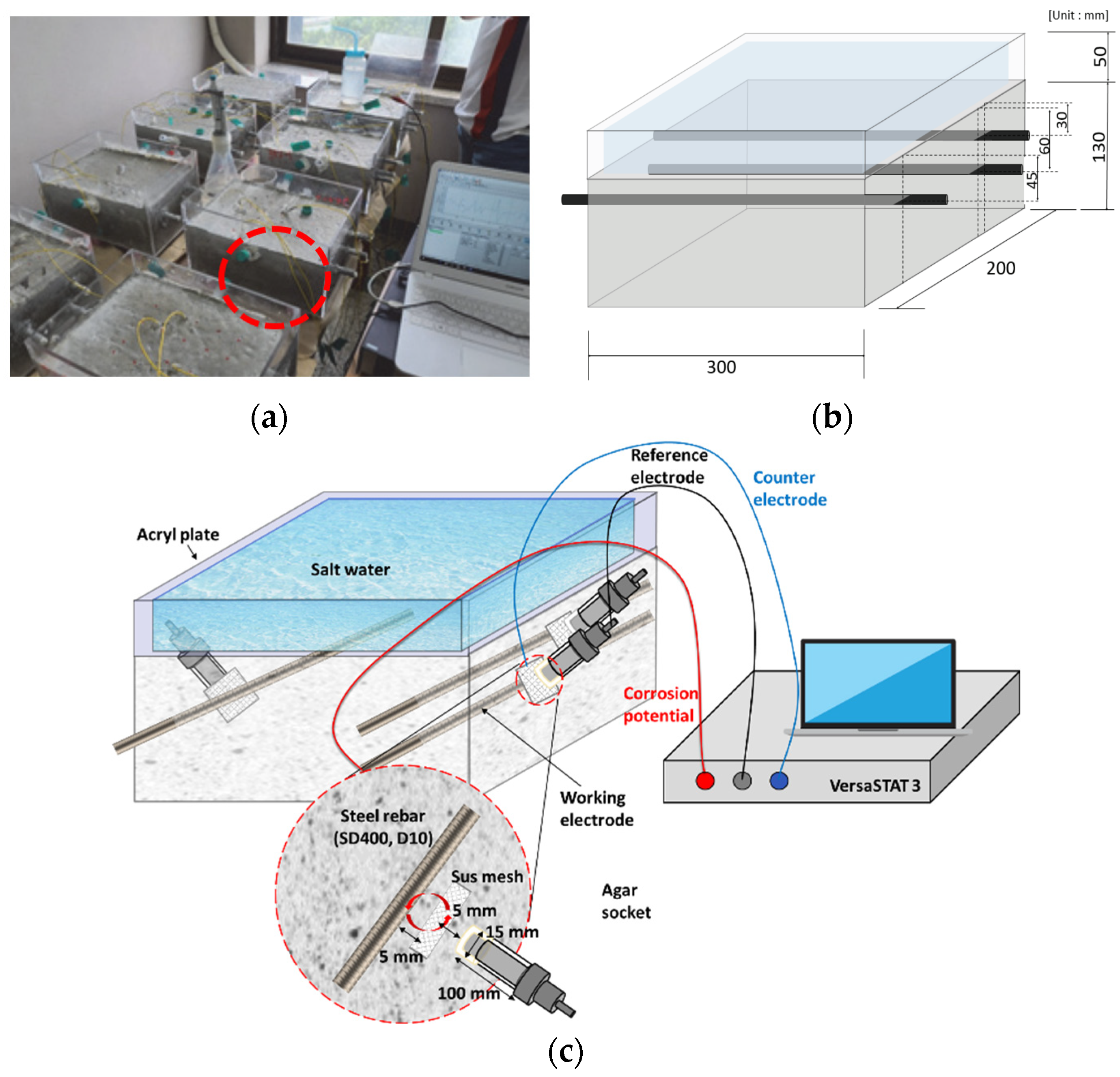 [Unit : mm]

50

30

60

130

45

200

300

(a)

(b)

Reference electrode

Counter electrode

Acryl plate

Salt water

Corrosion potential

VersaSTAT 3

Working electrode

Steel rebar (SD400, D10)

Sus mesh

Agar socket

5 mm

15 mm

5 mm

100 mm

(c)