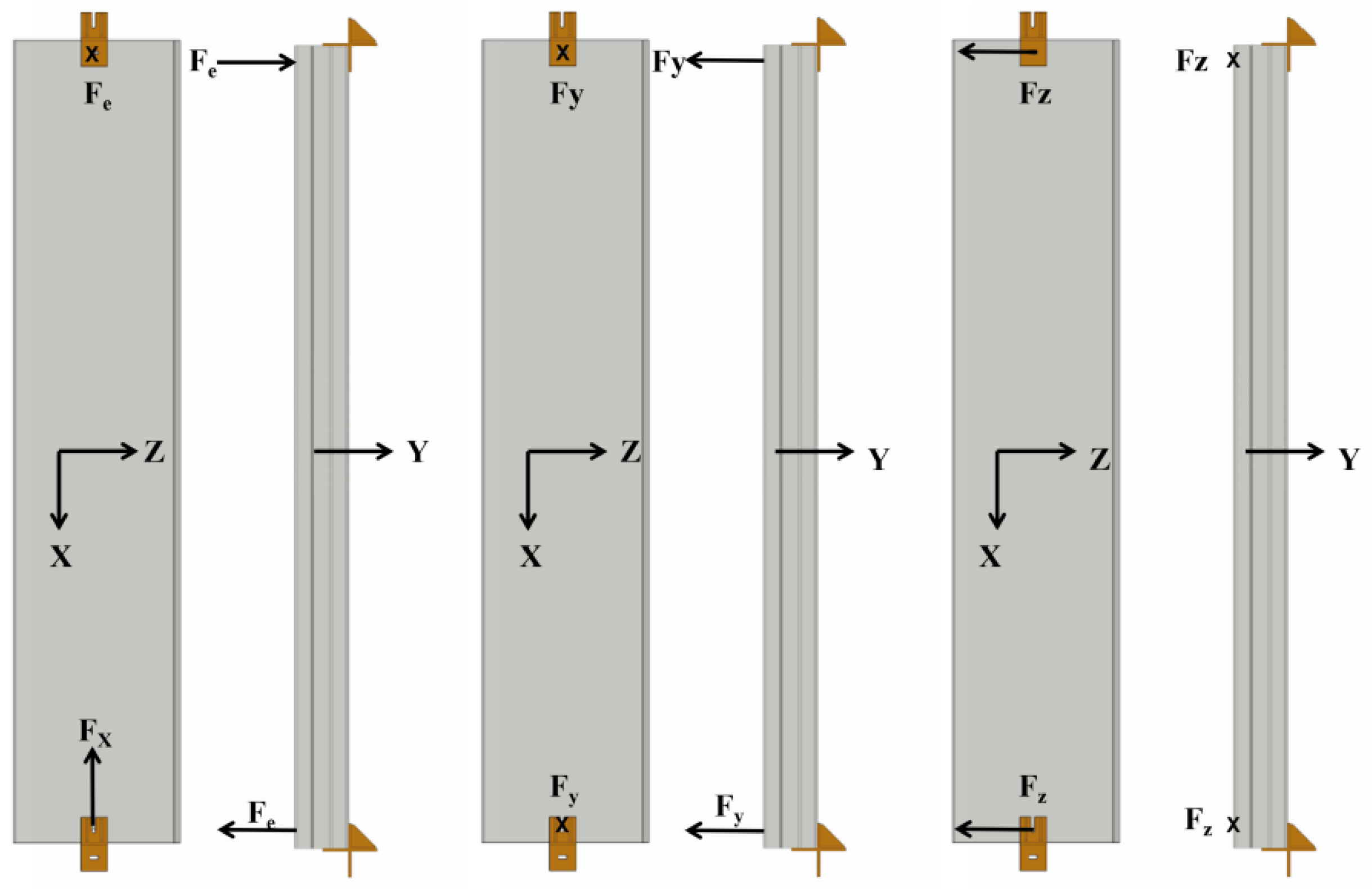 x
$F_e$
$F_e$
Z
X
Y
$F_X$
$F_e$
x
Fy
Fy
Z
X
Y
$F_y$
x
$F_y$
Fz
Fz x
Z
X
Y
$F_z$
$F_z$ x