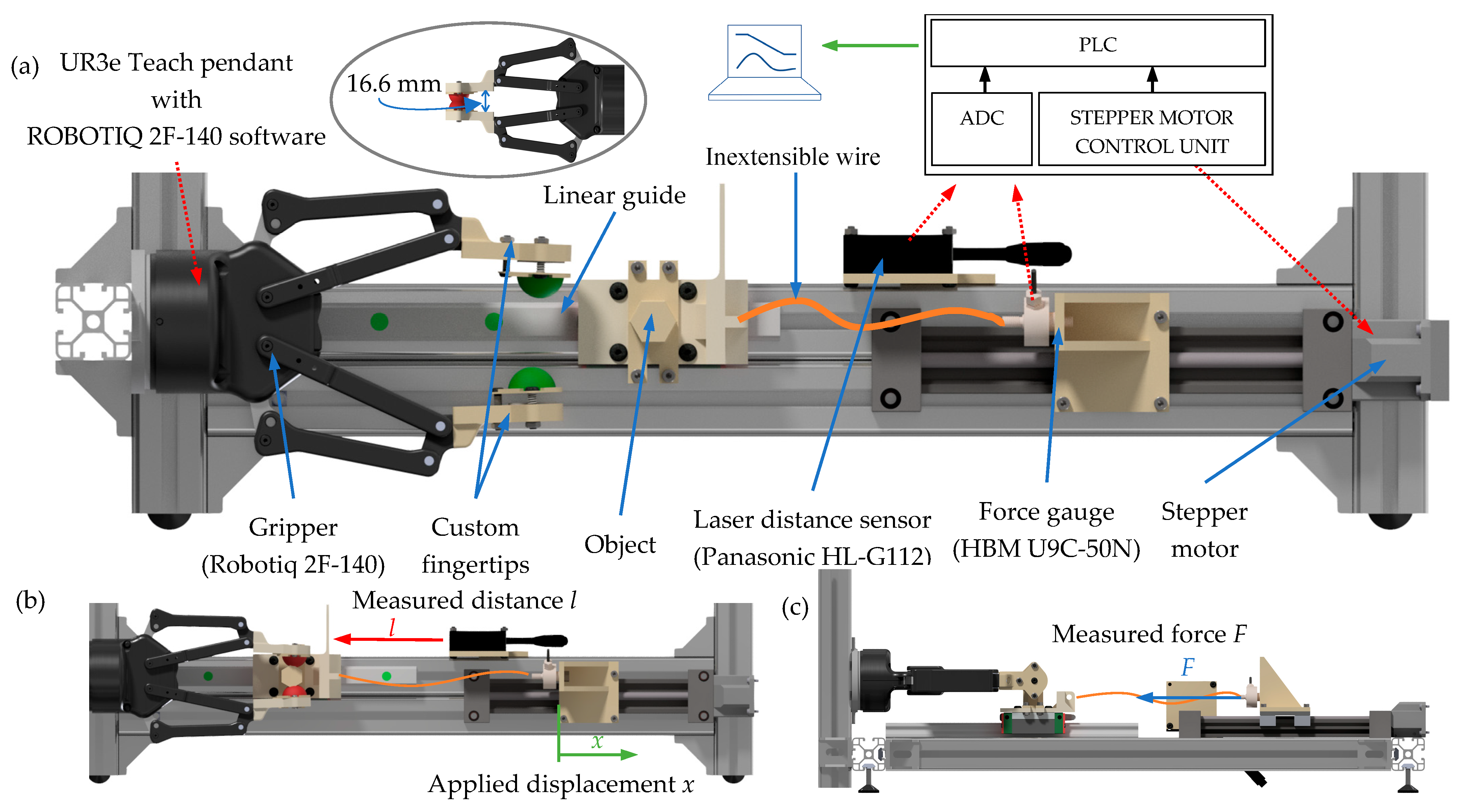 (a) UR3e Teach pendant with ROBOTIQ 2F-140 software

16.6 mm

PLC

ADC

STEPPER MOTOR CONTROL UNIT

Inextensible wire

Linear guide

Gripper (Robotiq 2F-140)

Custom fingertips

Object

Laser distance sensor (Panasonic HL-G112)

Force gauge (HBM U9C-50N)

Stepper motor

(b)

Measured distance $l$

$l$

$x$

Applied displacement $x$

(c)

Measured force $F$

$F$