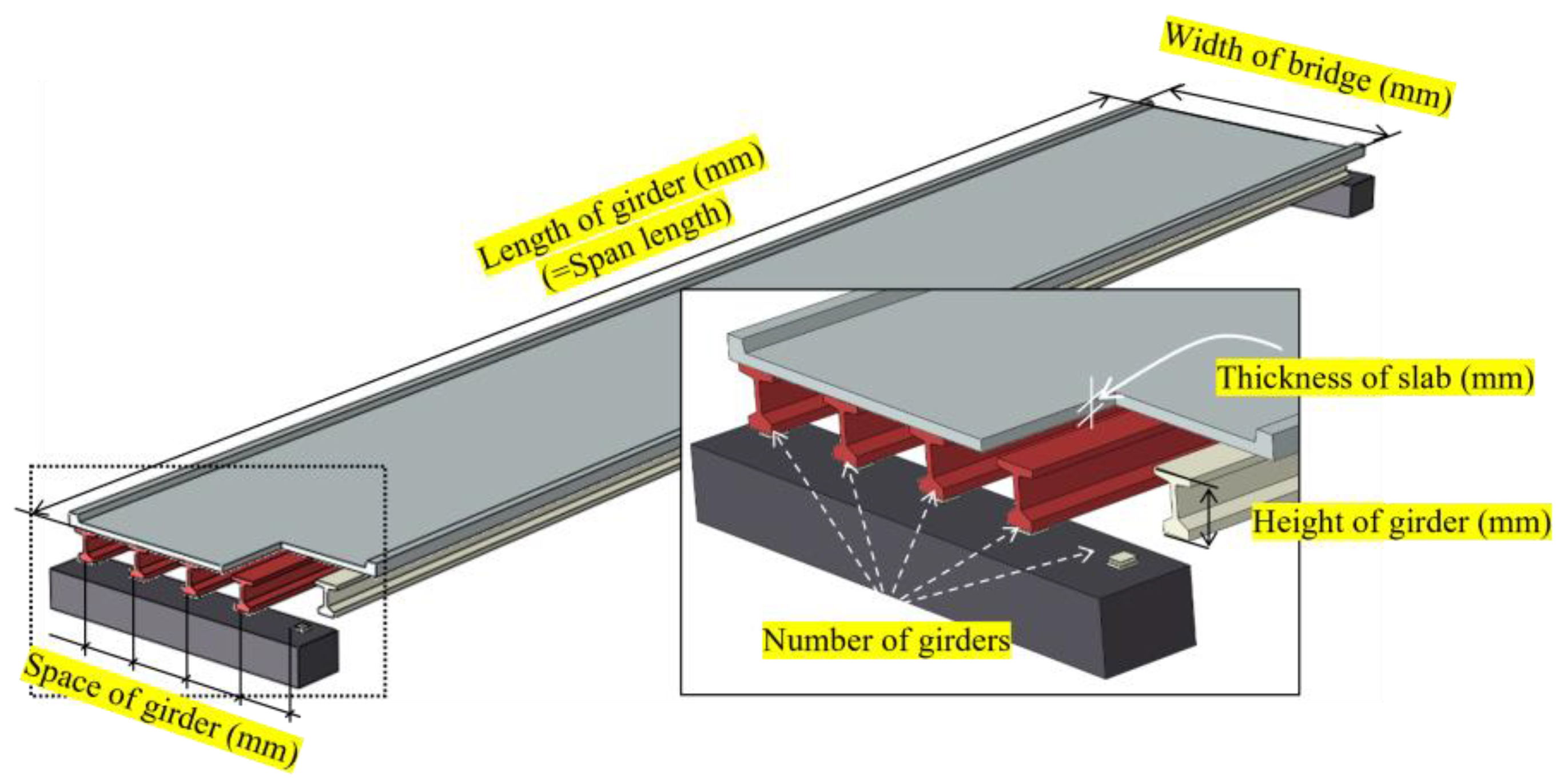 Width of bridge (mm)

Length of girder (mm)
(=Span length)

Thickness of slab (mm)

Height of girder (mm)

Number of girders

Space of girder (mm)