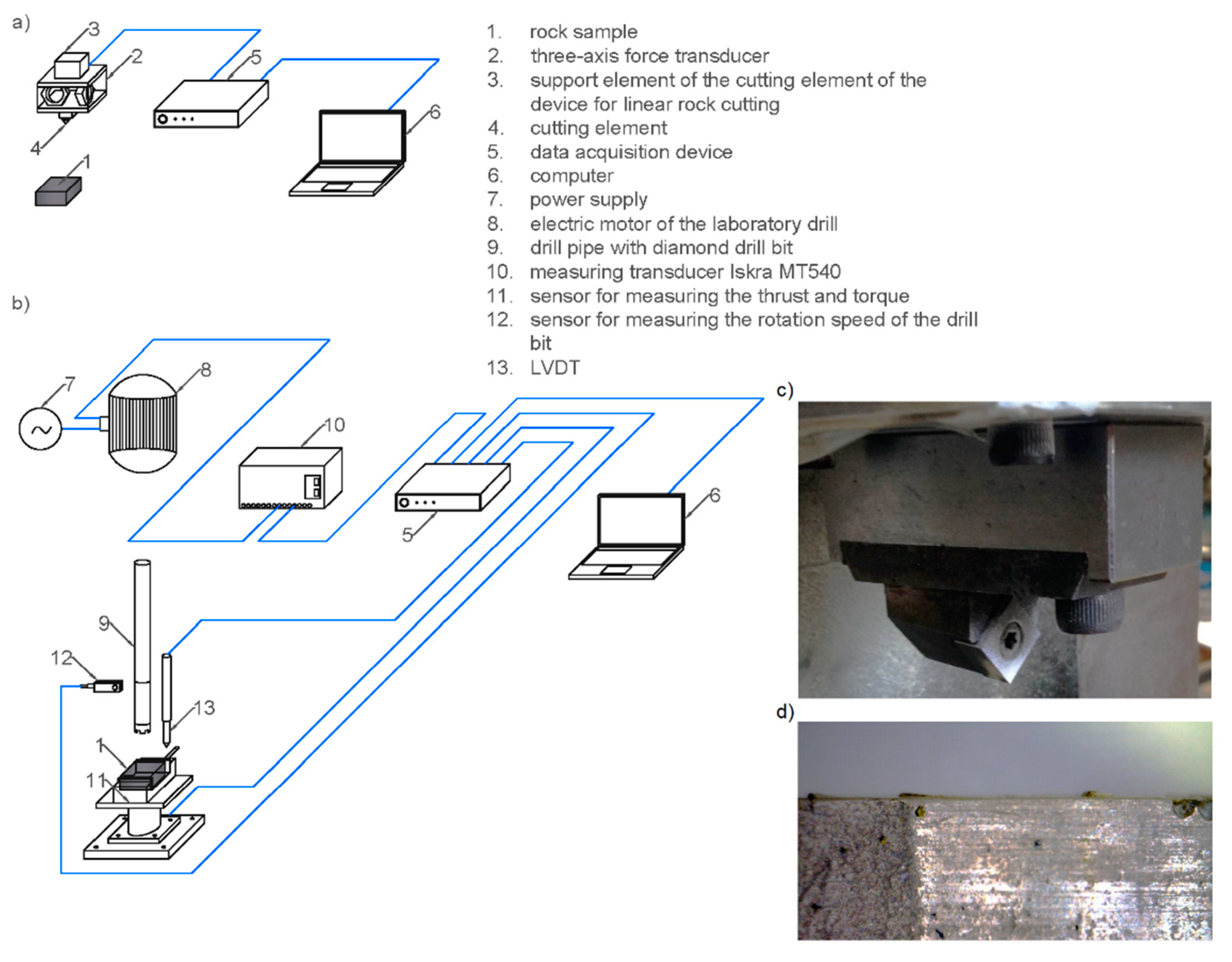 a)

3
2
5
6
4
1

1. rock sample
2. three-axis force transducer
3. support element of the cutting element of the device for linear rock cutting
4. cutting element
5. data acquisition device
6. computer
7. power supply
8. electric motor of the laboratory drill
9. drill pipe with diamond drill bit
10. measuring transducer Iskra MT540
11. sensor for measuring the thrust and torque
12. sensor for measuring the rotation speed of the drill bit
13. LVDT

b)

7
8
10
5
6
9
12
13
1
11

c)

d)