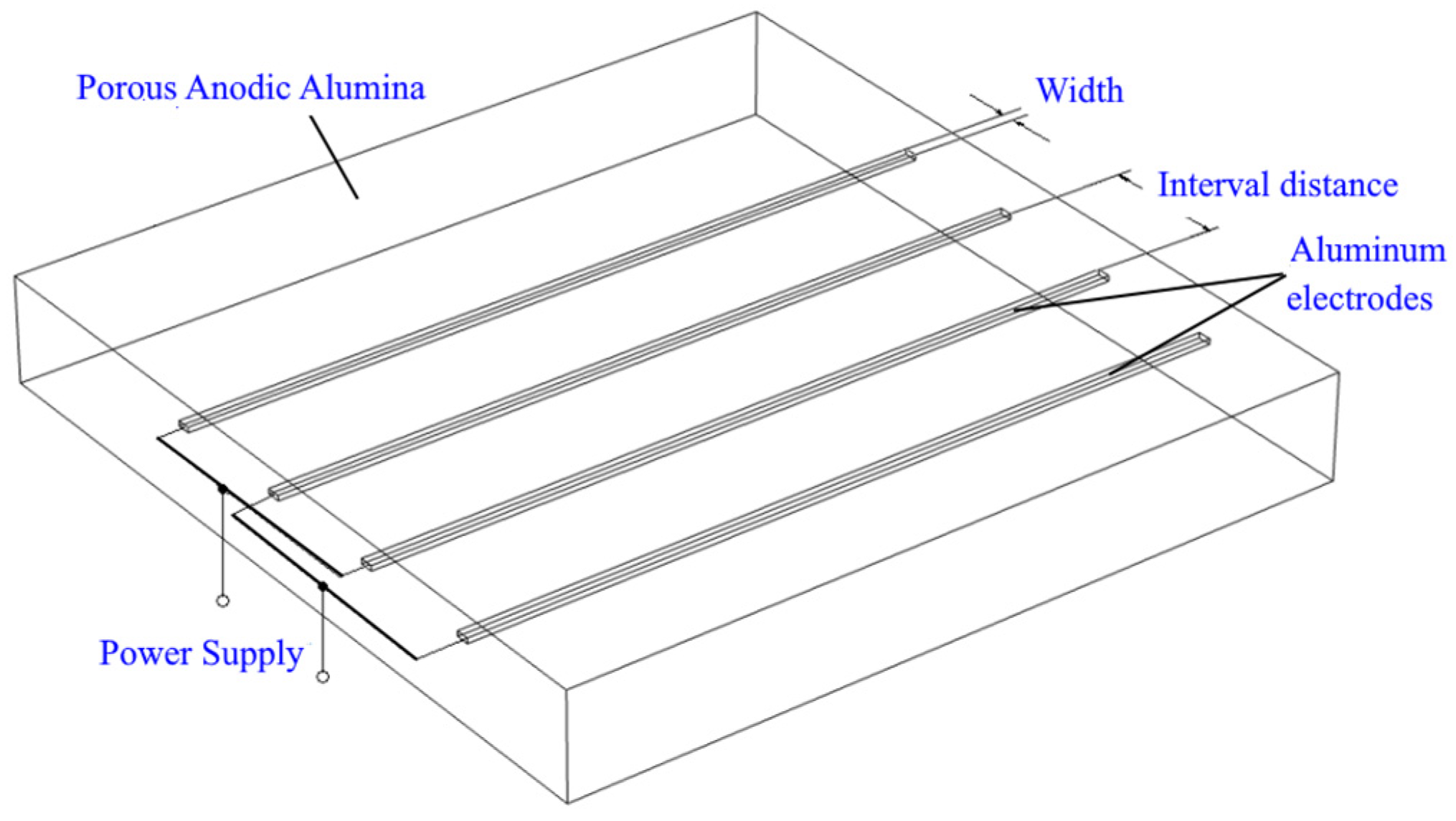 Porous Anodic Alumina

Width

Interval distance

Aluminum electrodes

Power Supply